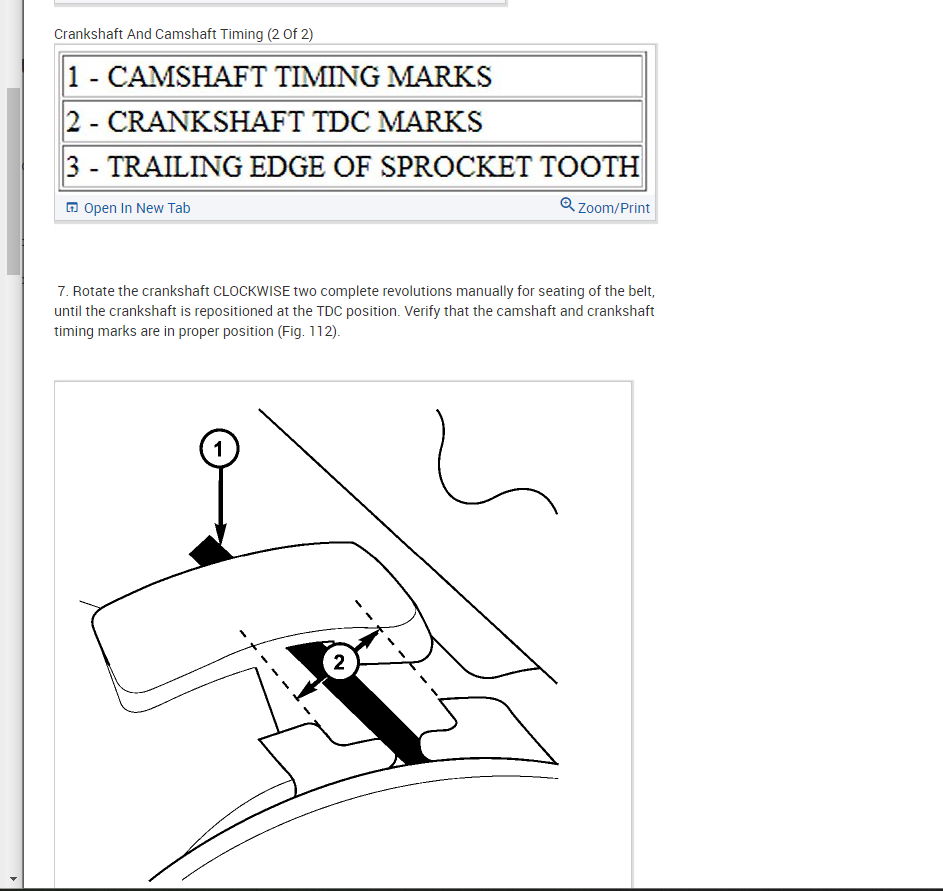 Crankshaft And Camshaft Timing (2 Of 2)

| 1 - CAMSHAFT TIMING MARKS |
|---|
| 2 - CRANKSHAFT TDC MARKS |
| 3 - TRAILING EDGE OF SPROCKET TOOTH |

Open In New Tab Zoom/Print

7. Rotate the crankshaft CLOCKWISE two complete revolutions manually for seating of the belt, until the crankshaft is repositioned at the TDC position. Verify that the camshaft and crankshaft timing marks are in proper position (Fig. 112).

1

2