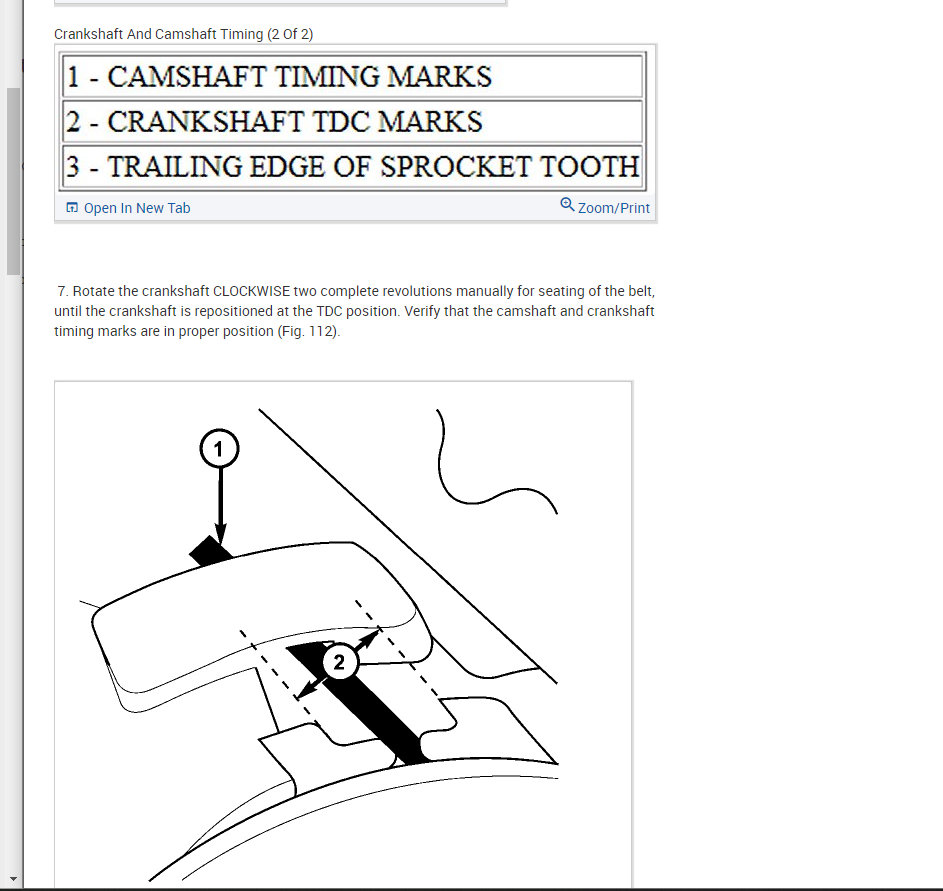 Crankshaft And Camshaft Timing (2 Of 2)

| 1 - CAMSHAFT TIMING MARKS |
|---|
| 2 - CRANKSHAFT TDC MARKS |
| 3 - TRAILING EDGE OF SPROCKET TOOTH |

Open In New Tab Zoom/Print

7. Rotate the crankshaft CLOCKWISE two complete revolutions manually for seating of the belt, until the crankshaft is repositioned at the TDC position. Verify that the camshaft and crankshaft timing marks are in proper position (Fig. 112).

1

2