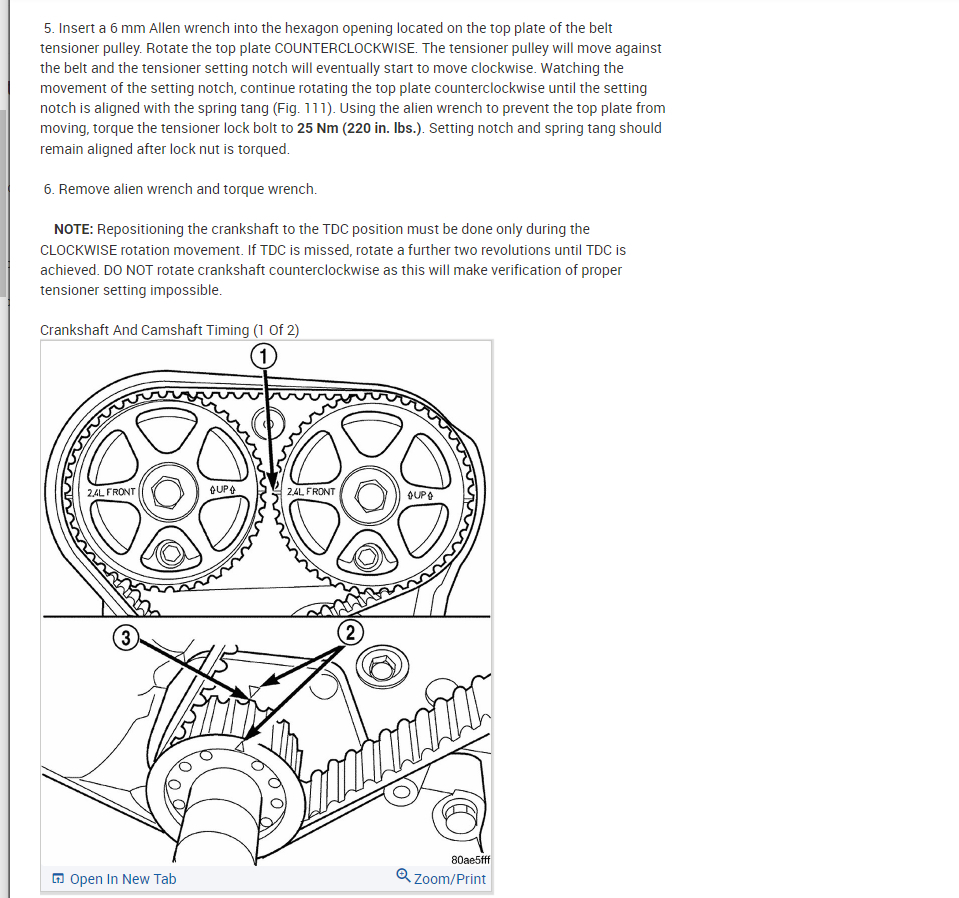 5. Insert a 6 mm Allen wrench into the hexagon opening located on the top plate of the belt tensioner pulley. Rotate the top plate COUNTERCLOCKWISE. The tensioner pulley will move against the belt and the tensioner setting notch will eventually start to move clockwise. Watching the movement of the setting notch, continue rotating the top plate counterclockwise until the setting notch is aligned with the spring tang (Fig. 111). Using the alien wrench to prevent the top plate from moving, torque the tensioner lock bolt to **25 Nm (220 in. lbs.)**. Setting notch and spring tang should remain aligned after lock nut is torqued.

6. Remove alien wrench and torque wrench.

**NOTE:** Repositioning the crankshaft to the TDC position must be done only during the CLOCKWISE rotation movement. If TDC is missed, rotate a further two revolutions until TDC is achieved. DO NOT rotate crankshaft counterclockwise as this will make verification of proper tensioner setting impossible.

Crankshaft And Camshaft Timing (1 Of 2)

1

2.4L FRONT

UP

2.4L FRONT

UP

3

2

80ae5fff

Open In New Tab

Zoom/Print