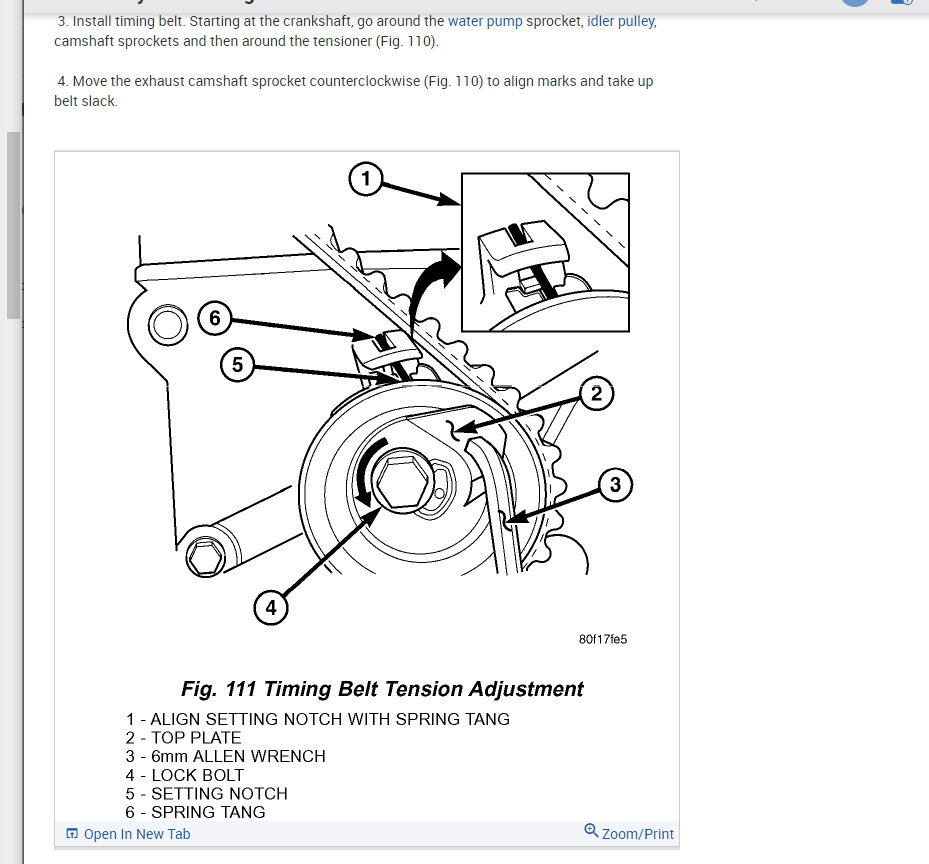 3. Install timing belt. Starting at the crankshaft, go around the water pump sprocket, idler pulley, camshaft sprockets and then around the tensioner (Fig. 110).

4. Move the exhaust camshaft sprocket counterclockwise (Fig. 110) to align marks and take up belt slack.

1

6

5

2

3

4

80f17fe5

Fig. 111 Timing Belt Tension Adjustment

1 - ALIGN SETTING NOTCH WITH SPRING TANG
2 - TOP PLATE
3 - 6mm ALLEN WRENCH
4 - LOCK BOLT
5 - SETTING NOTCH
6 - SPRING TANG

Open In New Tab

Zoom/Print