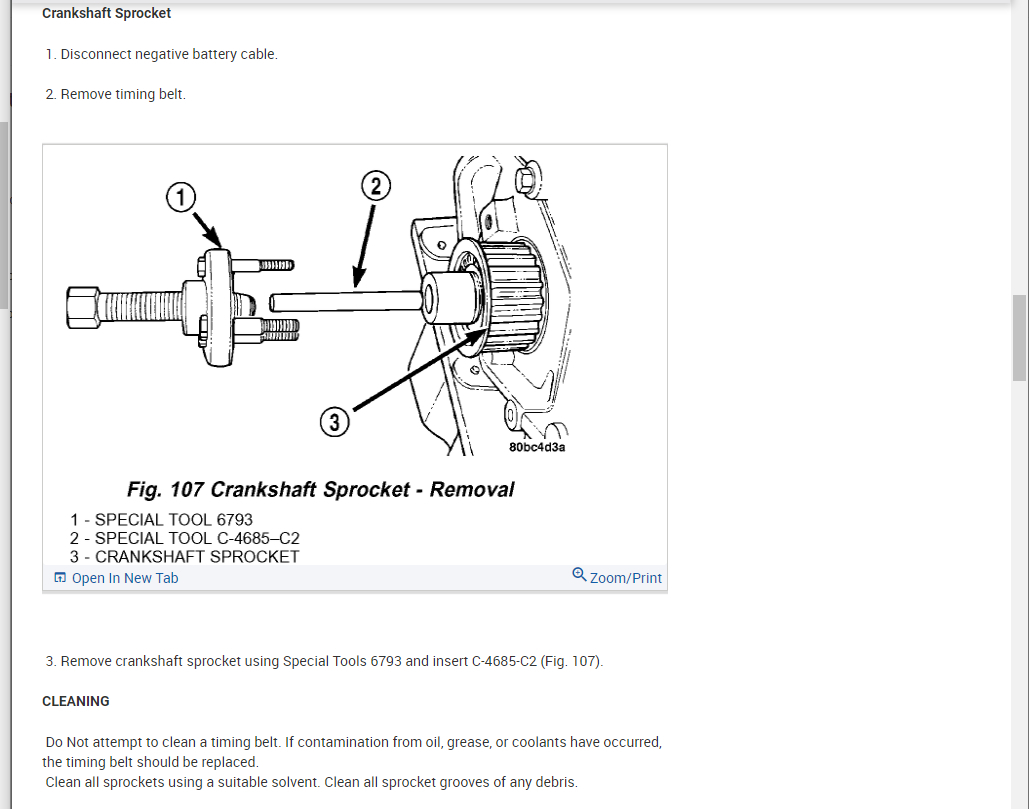 Crankshaft Sprocket

1. Disconnect negative battery cable.

2. Remove timing belt.

1

2

3

80bc4d3a

Fig. 107 Crankshaft Sprocket - Removal

1 - SPECIAL TOOL 6793
2 - SPECIAL TOOL C-4685–C2
3 - CRANKSHAFT SPROCKET

Open In New Tab

Zoom/Print

3. Remove crankshaft sprocket using Special Tools 6793 and insert C-4685-C2 (Fig. 107).

CLEANING

Do Not attempt to clean a timing belt. If contamination from oil, grease, or coolants have occurred, the timing belt should be replaced.
Clean all sprockets using a suitable solvent. Clean all sprocket grooves of any debris.