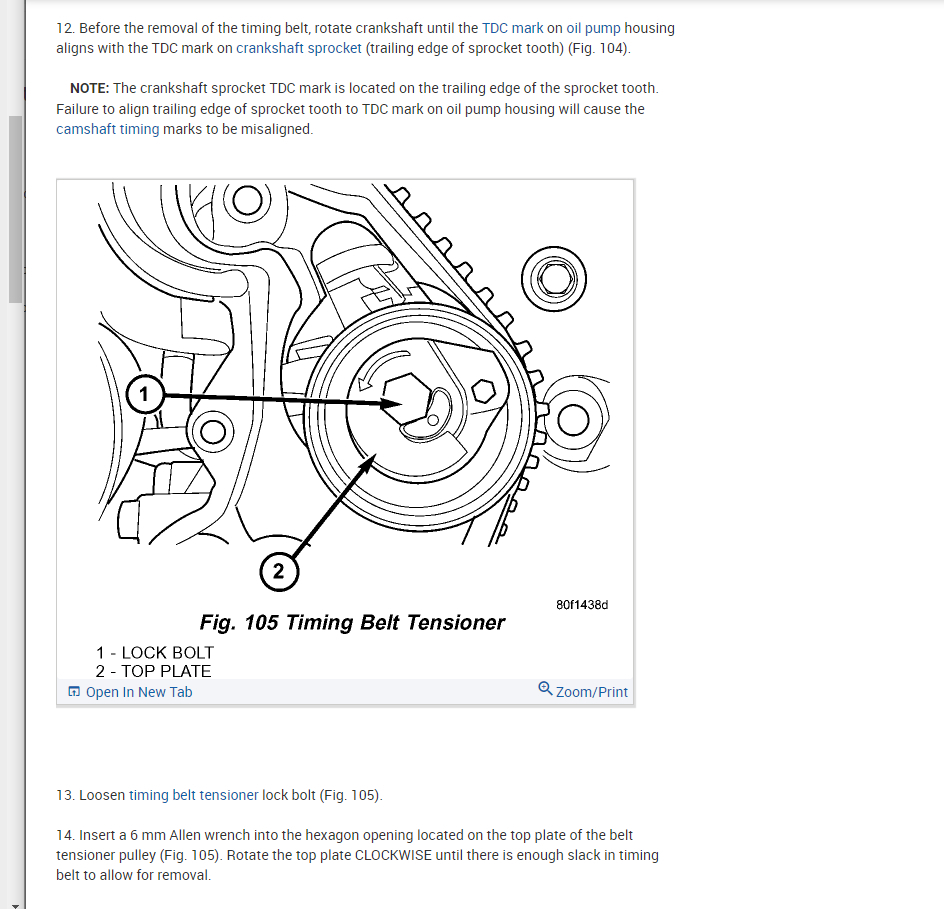 12. Before the removal of the timing belt, rotate crankshaft until the TDC mark on oil pump housing aligns with the TDC mark on crankshaft sprocket (trailing edge of sprocket tooth) (Fig. 104).

NOTE: The crankshaft sprocket TDC mark is located on the trailing edge of the sprocket tooth. Failure to align trailing edge of sprocket tooth to TDC mark on oil pump housing will cause the camshaft timing marks to be misaligned.

1

2

80f1438d

Fig. 105 Timing Belt Tensioner

1 - LOCK BOLT
2 - TOP PLATE

Open In New Tab

Zoom/Print

13. Loosen timing belt tensioner lock bolt (Fig. 105).

14. Insert a 6 mm Allen wrench into the hexagon opening located on the top plate of the belt tensioner pulley (Fig. 105). Rotate the top plate CLOCKWISE until there is enough slack in timing belt to allow for removal.