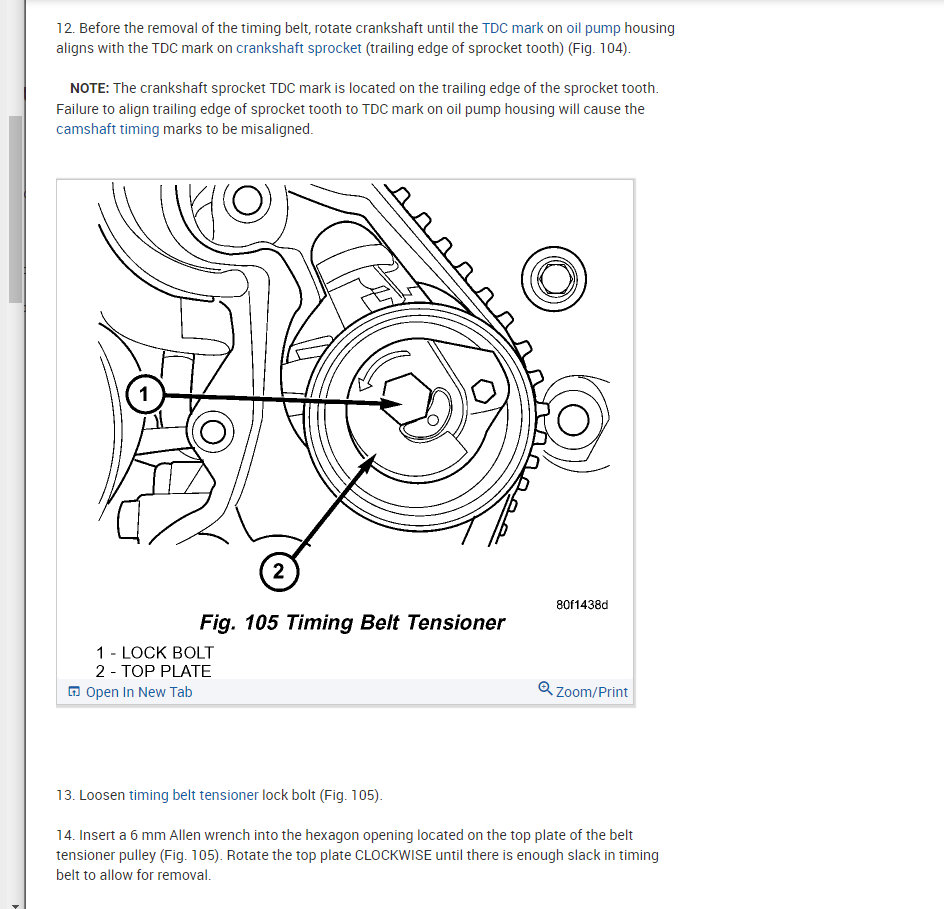 12. Before the removal of the timing belt, rotate crankshaft until the TDC mark on oil pump housing aligns with the TDC mark on crankshaft sprocket (trailing edge of sprocket tooth) (Fig. 104).

NOTE: The crankshaft sprocket TDC mark is located on the trailing edge of the sprocket tooth. Failure to align trailing edge of sprocket tooth to TDC mark on oil pump housing will cause the camshaft timing marks to be misaligned.

1

2

80f1438d

Fig. 105 Timing Belt Tensioner

1 - LOCK BOLT
2 - TOP PLATE

Open In New Tab

Zoom/Print

13. Loosen timing belt tensioner lock bolt (Fig. 105).

14. Insert a 6 mm Allen wrench into the hexagon opening located on the top plate of the belt tensioner pulley (Fig. 105). Rotate the top plate CLOCKWISE until there is enough slack in timing belt to allow for removal.