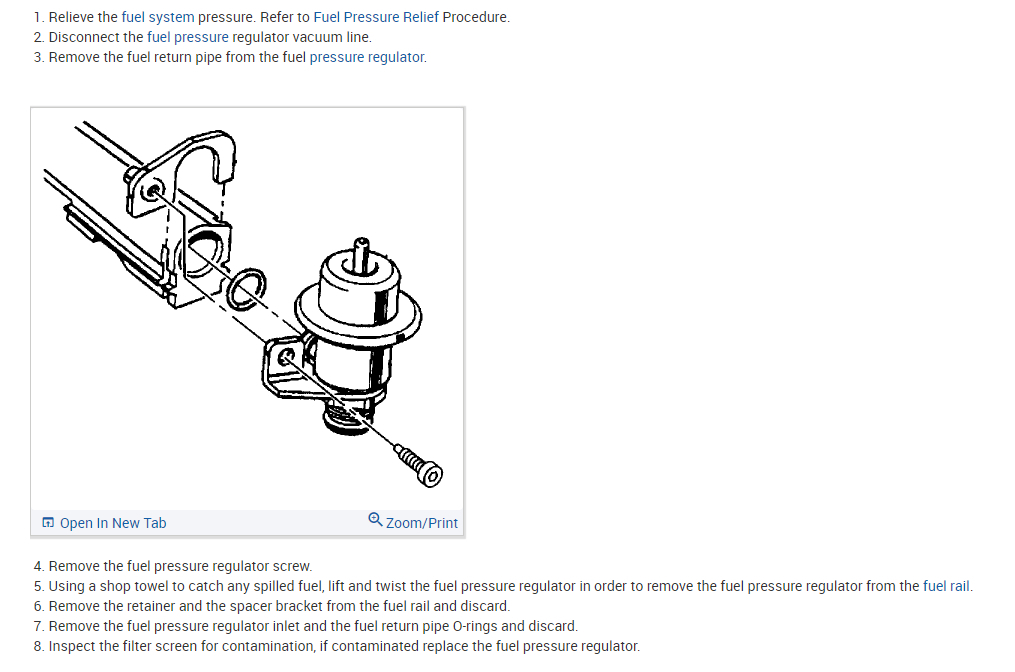 1. Relieve the fuel system pressure. Refer to Fuel Pressure Relief Procedure.
2. Disconnect the fuel pressure regulator vacuum line.
3. Remove the fuel return pipe from the fuel pressure regulator.

Open In New Tab
Zoom/Print

4. Remove the fuel pressure regulator screw.
5. Using a shop towel to catch any spilled fuel, lift and twist the fuel pressure regulator in order to remove the fuel pressure regulator from the fuel rail.
6. Remove the retainer and the spacer bracket from the fuel rail and discard.
7. Remove the fuel pressure regulator inlet and the fuel return pipe O-rings and discard.
8. Inspect the filter screen for contamination, if contaminated replace the fuel pressure regulator.