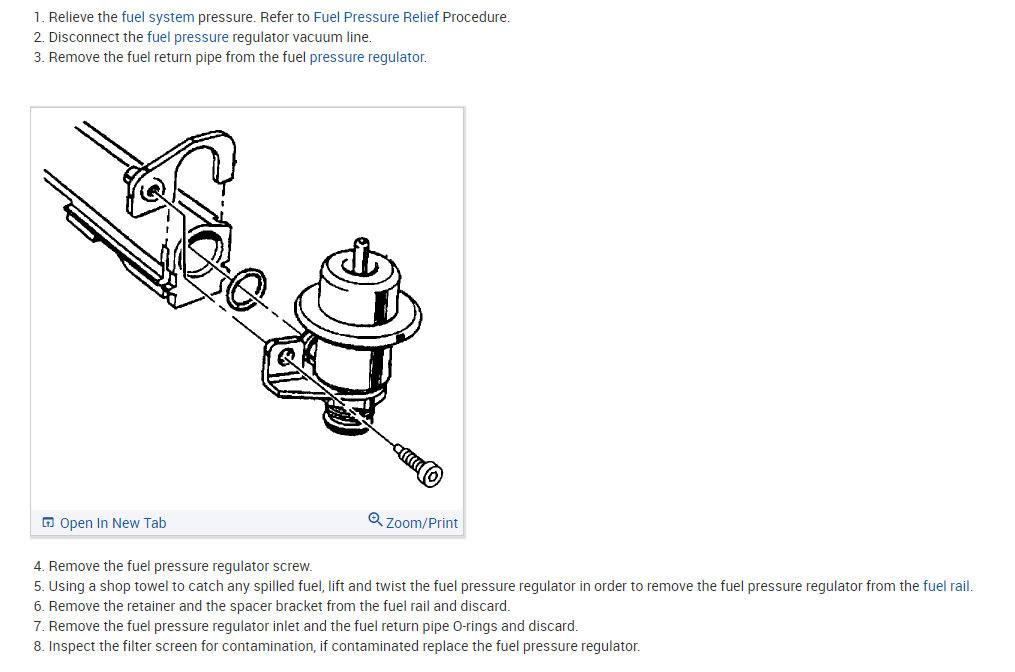 1. Relieve the fuel system pressure. Refer to Fuel Pressure Relief Procedure.
2. Disconnect the fuel pressure regulator vacuum line.
3. Remove the fuel return pipe from the fuel pressure regulator.

Open In New Tab
Zoom/Print

4. Remove the fuel pressure regulator screw.
5. Using a shop towel to catch any spilled fuel, lift and twist the fuel pressure regulator in order to remove the fuel pressure regulator from the fuel rail.
6. Remove the retainer and the spacer bracket from the fuel rail and discard.
7. Remove the fuel pressure regulator inlet and the fuel return pipe O-rings and discard.
8. Inspect the filter screen for contamination, if contaminated replace the fuel pressure regulator.