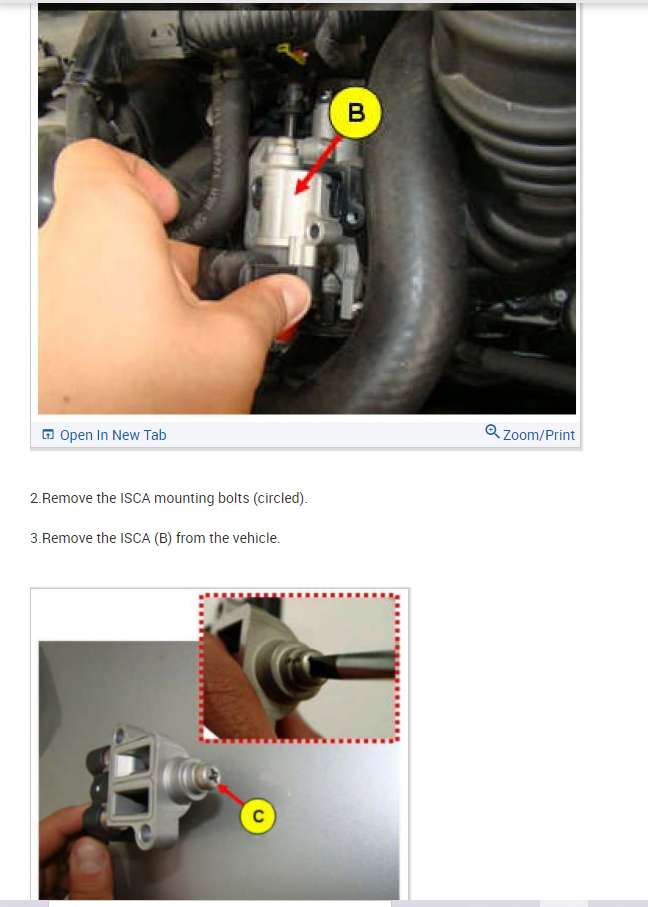 B

Open In New Tab

Zoom/Print

2.Remove the ISCA mounting bolts (circled).

3.Remove the ISCA (B) from the vehicle.

C