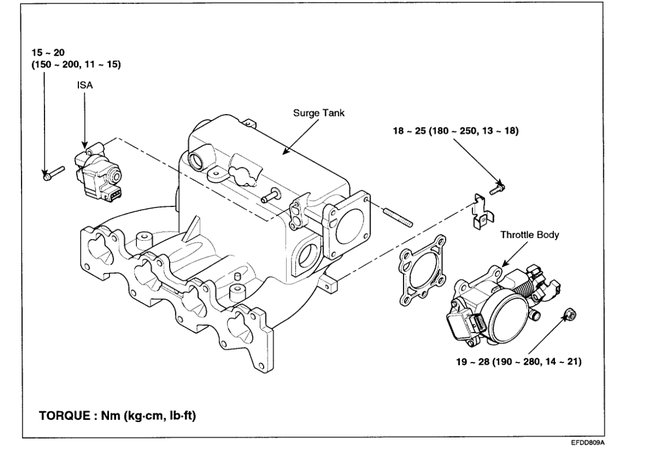 15 ~ 20
(150 ~ 200, 11 ~ 15)

ISA

Surge Tank

18 ~ 25 (180 ~ 250, 13 ~ 18)

Throttle Body

19 ~ 28 (190 ~ 280, 14 ~ 21)

TORQUE : Nm (kg·cm, lb·ft)

EFDD809A