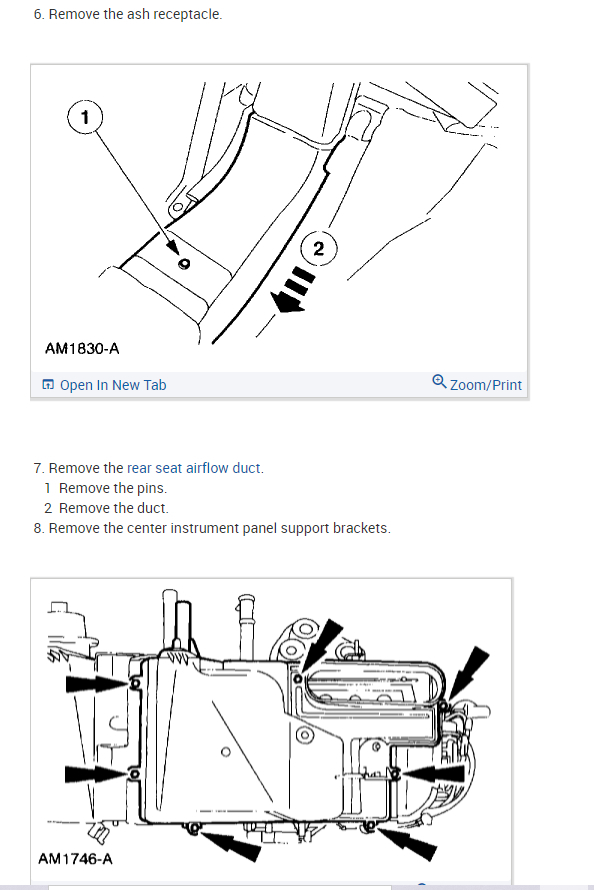 6. Remove the ash receptacle.

1

2

AM1830-A

Open In New Tab

Zoom/Print

7. Remove the rear seat airflow duct.

1 Remove the pins.

2 Remove the duct.

8. Remove the center instrument panel support brackets.

AM1746-A