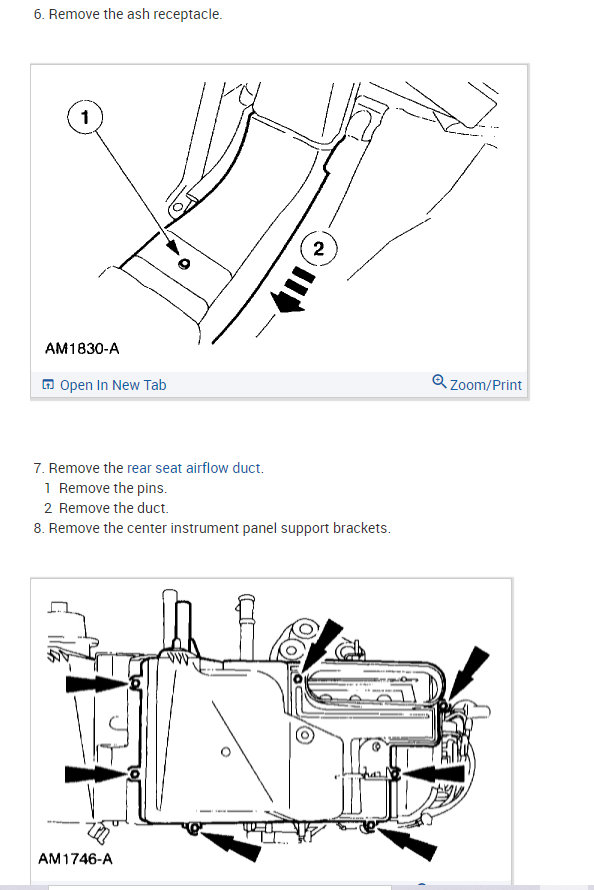 6. Remove the ash receptacle.

1

2

AM1830-A

Open In New Tab

Zoom/Print

7. Remove the rear seat airflow duct.
1 Remove the pins.
2 Remove the duct.
8. Remove the center instrument panel support brackets.

AM1746-A