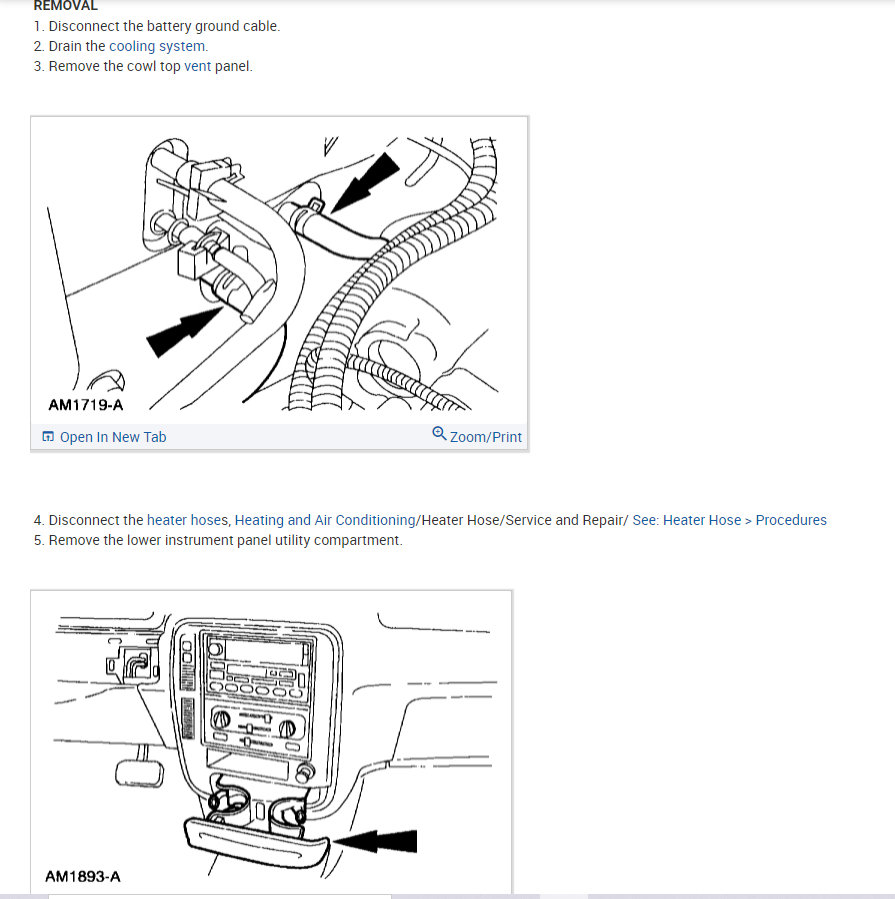 REMOVAL
1. Disconnect the battery ground cable.
2. Drain the cooling system.
3. Remove the cowl top vent panel.

AM1719-A

Open In New Tab
Zoom/Print

4. Disconnect the heater hoses, Heating and Air Conditioning/Heater Hose/Service and Repair/ See: Heater Hose > Procedures
5. Remove the lower instrument panel utility compartment.

AM1893-A