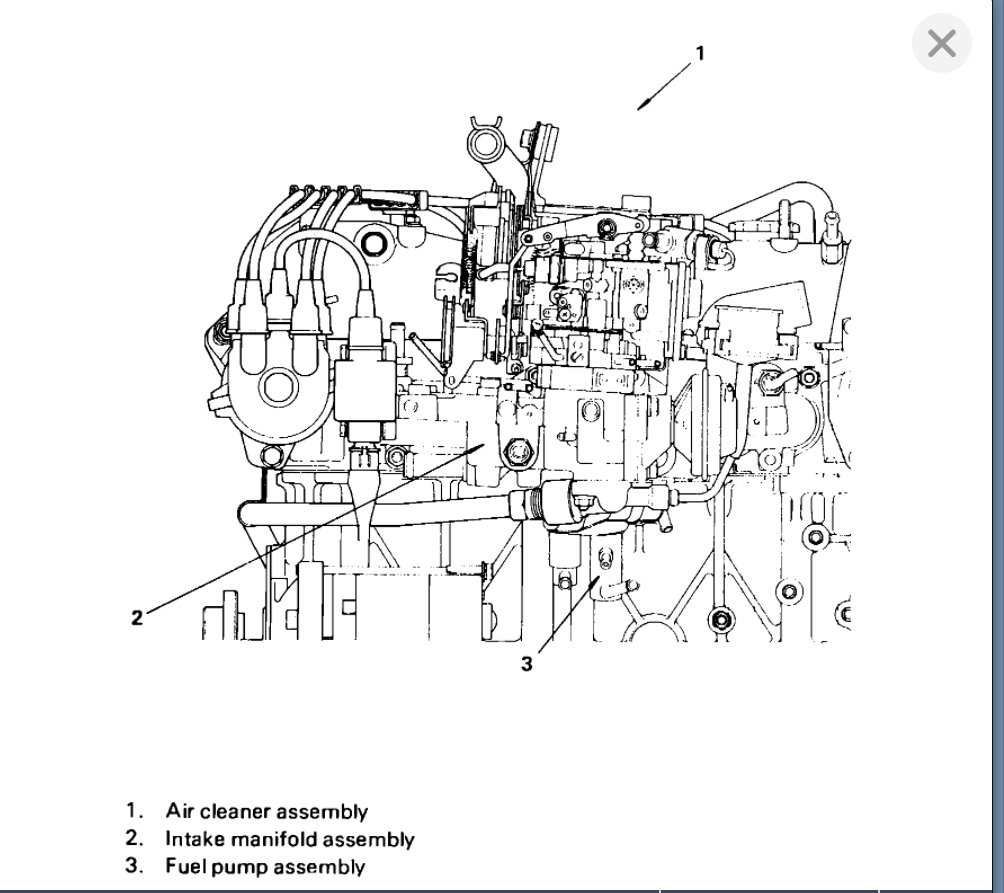 1

2

3

1. Air cleaner assembly
2. Intake manifold assembly
3. Fuel pump assembly