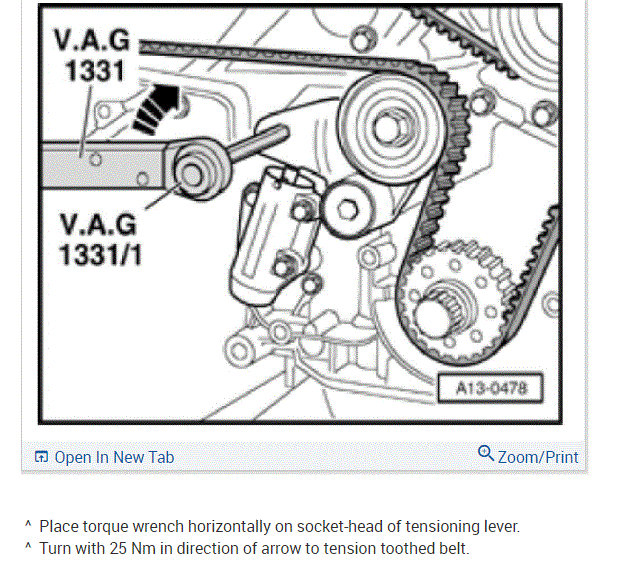 V.A.G
1331

V.A.G
1331/1

A13-0478

Open In New Tab

Zoom/Print

^ Place torque wrench horizontally on socket-head of tensioning lever.
^ Turn with 25 Nm in direction of arrow to tension toothed belt.