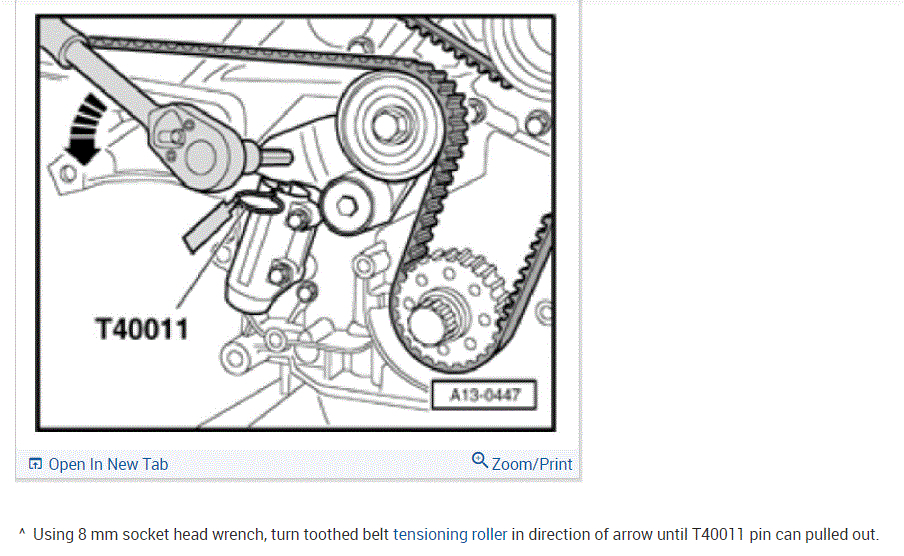 T40011

A13-0447

Open In New Tab

Zoom/Print

^ Using 8 mm socket head wrench, turn toothed belt tensioning roller in direction of arrow until T40011 pin can pulled out.