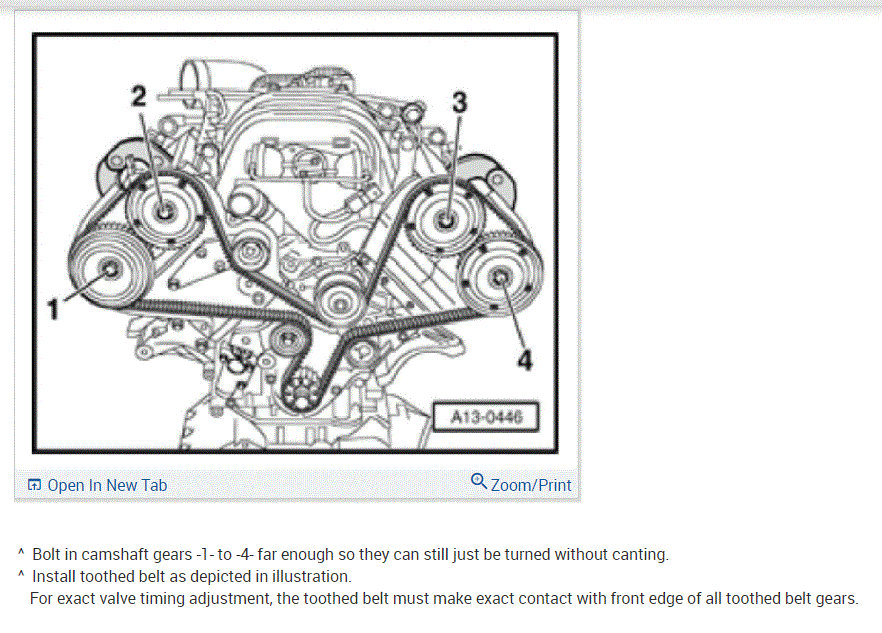 2

3

1

4

A13-0446

Open In New Tab

Zoom/Print

^ Bolt in camshaft gears -1- to -4- far enough so they can still just be turned without canting.

^ Install toothed belt as depicted in illustration.

For exact valve timing adjustment, the toothed belt must make exact contact with front edge of all toothed belt gears.