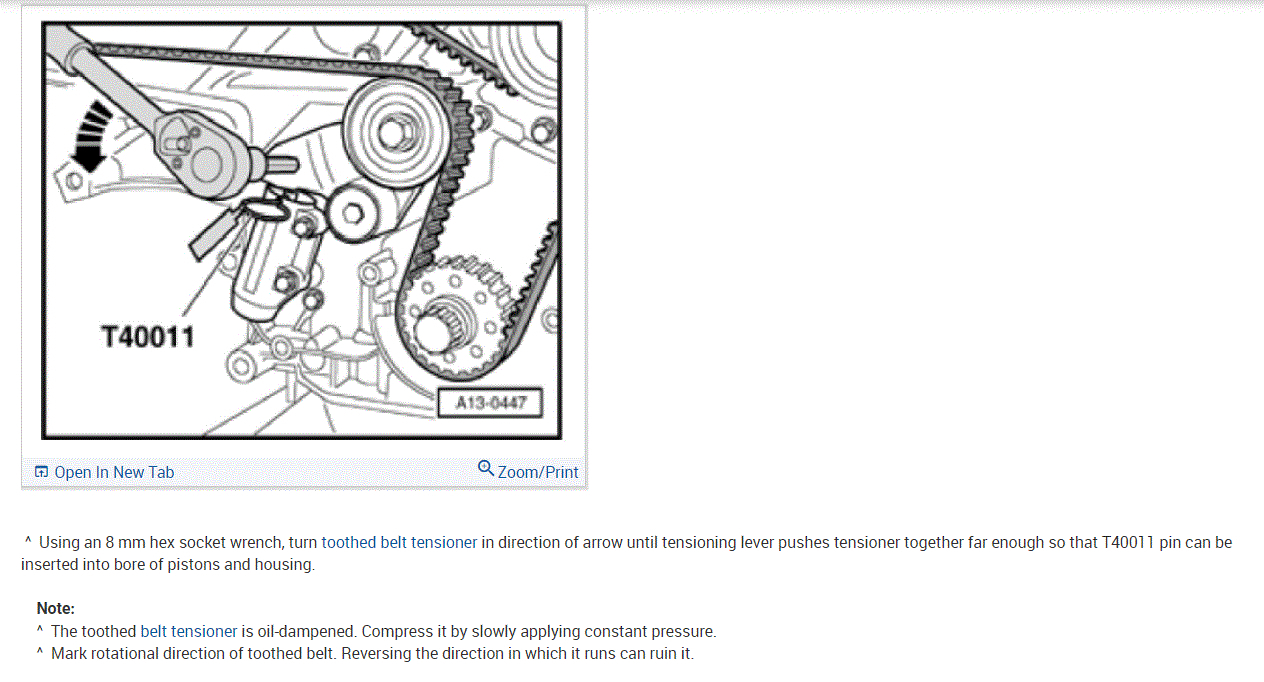 T40011

A13-0447

Open In New Tab

Zoom/Print

^ Using an 8 mm hex socket wrench, turn toothed belt tensioner in direction of arrow until tensioning lever pushes tensioner together far enough so that T40011 pin can be inserted into bore of pistons and housing.

Note:
^ The toothed belt tensioner is oil-dampened. Compress it by slowly applying constant pressure.
^ Mark rotational direction of toothed belt. Reversing the direction in which it runs can ruin it.