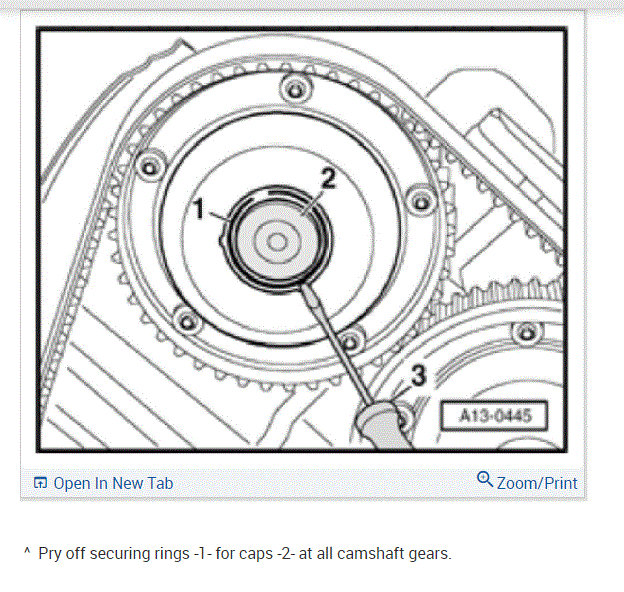 1
2
3
A13-0445

Open In New Tab
Zoom/Print

^ Pry off securing rings -1- for caps -2- at all camshaft gears.