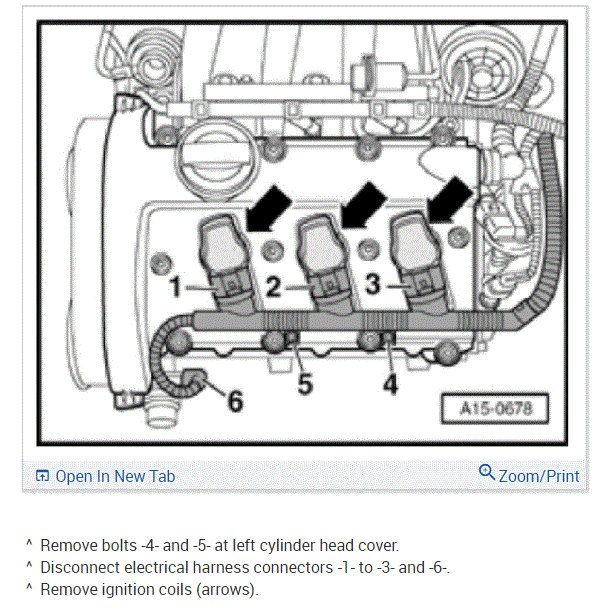 1
2
3
5
4
6
A15-0678

Open In New Tab
Zoom/Print

^ Remove bolts -4- and -5- at left cylinder head cover.
^ Disconnect electrical harness connectors -1- to -3- and -6-.
^ Remove ignition coils (arrows).