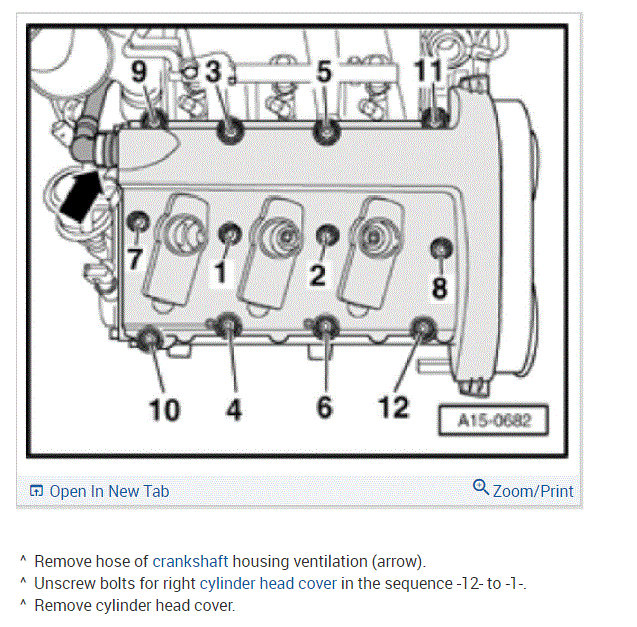 9 3 5 11

7 1 2 8

10 4 6 12

A15-0682

Open In New Tab

Zoom/Print

^ Remove hose of crankshaft housing ventilation (arrow).

^ Unscrew bolts for right cylinder head cover in the sequence -12- to -1-.

^ Remove cylinder head cover.