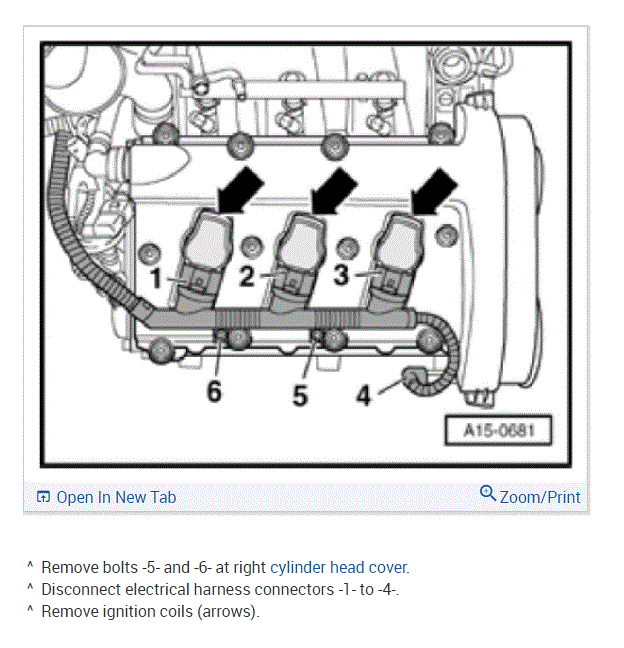 1
2
3
6
5
4
A15-0681

Open In New Tab
Zoom/Print

^ Remove bolts -5- and -6- at right cylinder head cover.
^ Disconnect electrical harness connectors -1- to -4-.
^ Remove ignition coils (arrows).