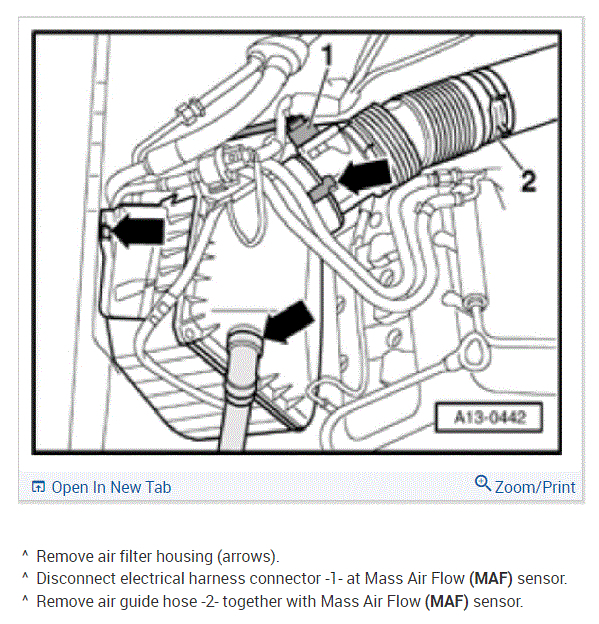 1

2

A13-0442

Open In New Tab

Zoom/Print

^ Remove air filter housing (arrows).
^ Disconnect electrical harness connector -1- at Mass Air Flow (MAF) sensor.
^ Remove air guide hose -2- together with Mass Air Flow (MAF) sensor.