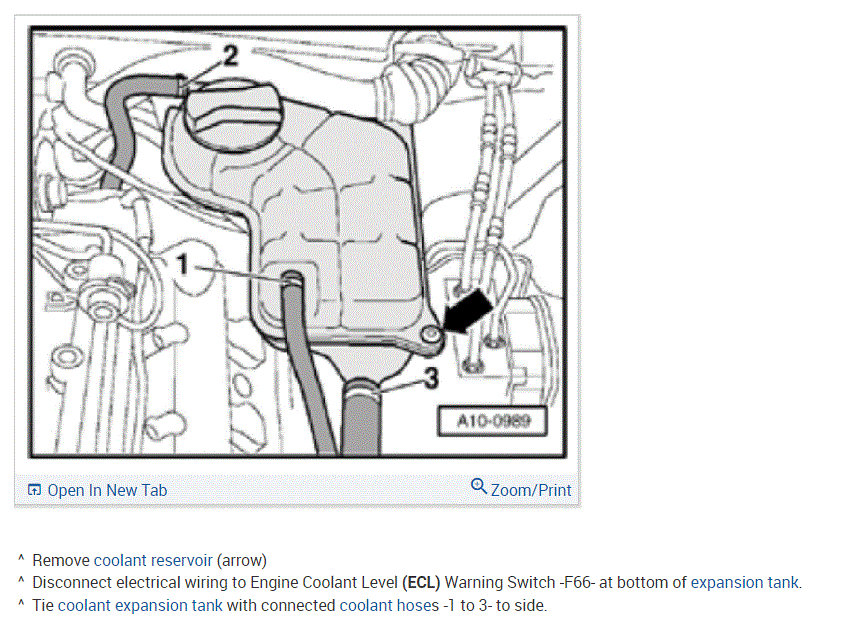 2
1
3
A10-0989

Open In New Tab
Zoom/Print

^ Remove coolant reservoir (arrow)
^ Disconnect electrical wiring to Engine Coolant Level (ECL) Warning Switch -F66- at bottom of expansion tank.
^ Tie coolant expansion tank with connected coolant hoses -1 to 3- to side.