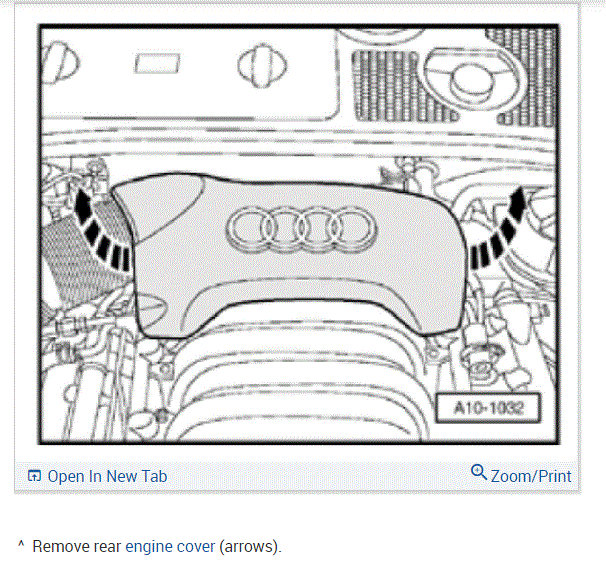 A10-1032

Open In New Tab

Zoom/Print

^ Remove rear engine cover (arrows).