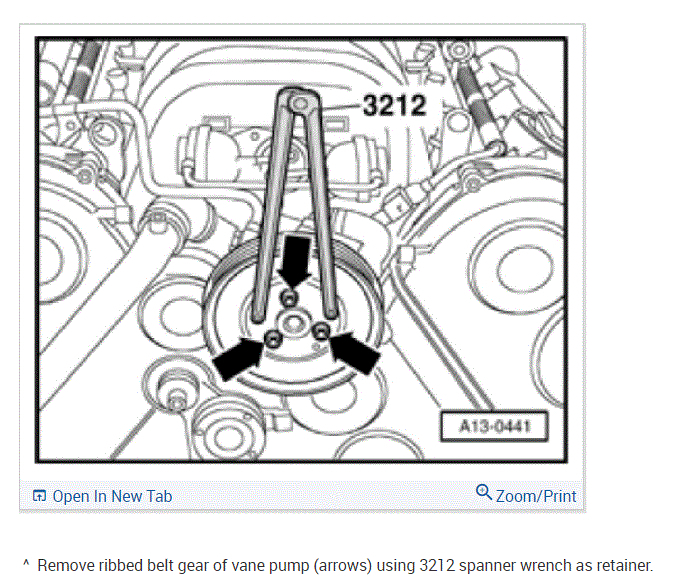 3212

A13-0441

Open In New Tab

Zoom/Print

^ Remove ribbed belt gear of vane pump (arrows) using 3212 spanner wrench as retainer.