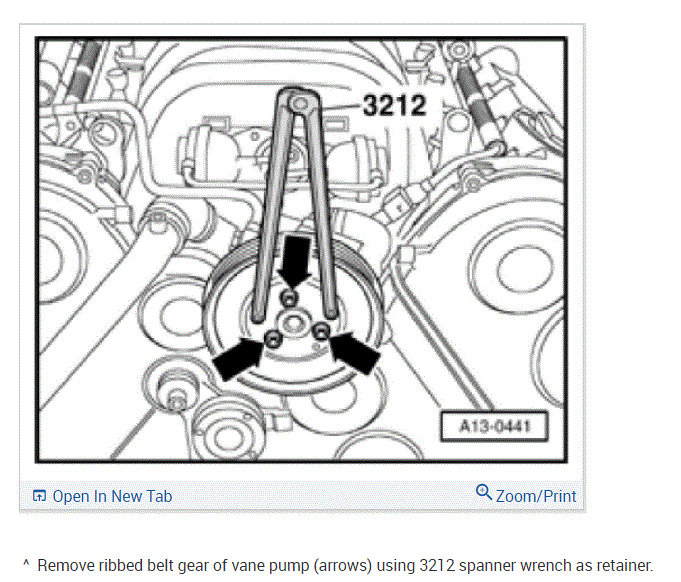 3212

A13-0441

Open In New Tab

Zoom/Print

^ Remove ribbed belt gear of vane pump (arrows) using 3212 spanner wrench as retainer.