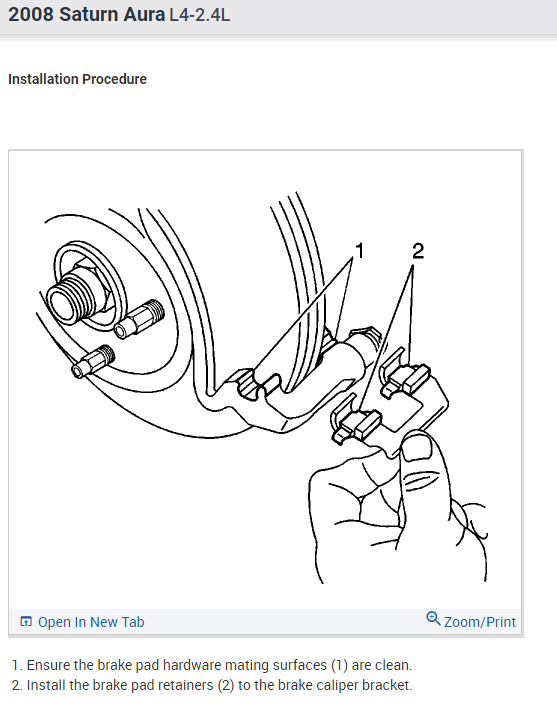 2008 Saturn Aura L4-2.4L

Installation Procedure

1
2

Open In New Tab
Zoom/Print

1. Ensure the brake pad hardware mating surfaces (1) are clean.
2. Install the brake pad retainers (2) to the brake caliper bracket.