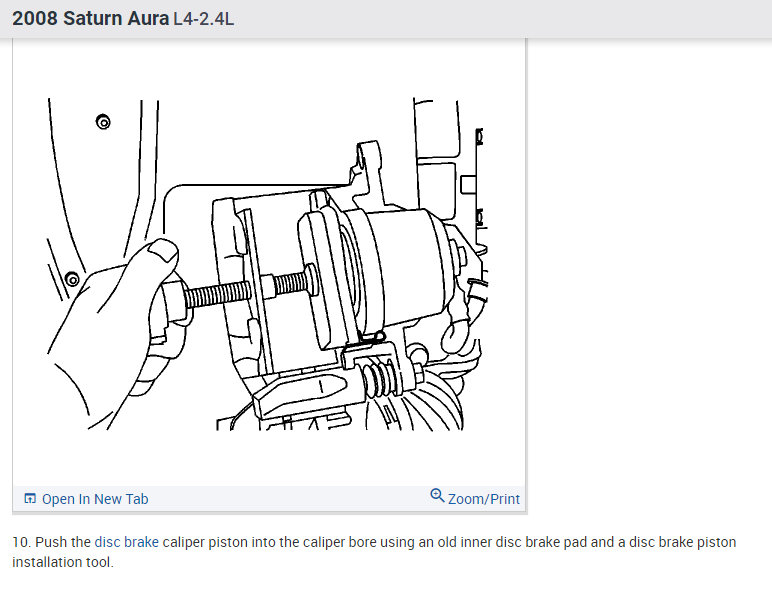 2008 Saturn Aura L4-2.4L

Open In New Tab

Zoom/Print

10. Push the disc brake caliper piston into the caliper bore using an old inner disc brake pad and a disc brake piston installation tool.