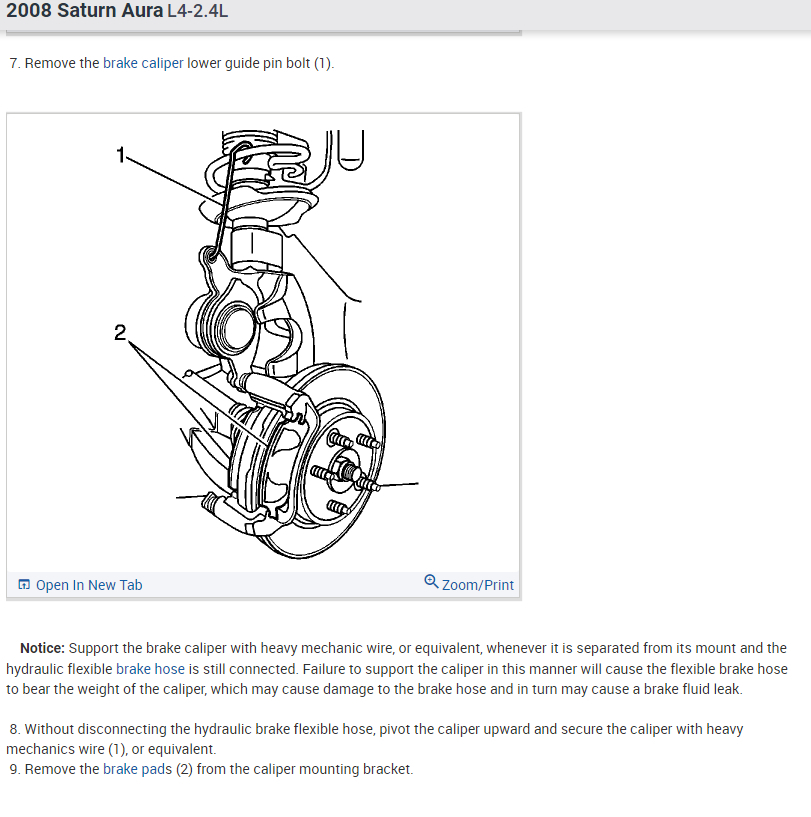 2008 Saturn Aura L4-2.4L

7. Remove the brake caliper lower guide pin bolt (1).

1

2

Open In New Tab

Zoom/Print

Notice: Support the brake caliper with heavy mechanic wire, or equivalent, whenever it is separated from its mount and the hydraulic flexible brake hose is still connected. Failure to support the caliper in this manner will cause the flexible brake hose to bear the weight of the caliper, which may cause damage to the brake hose and in turn may cause a brake fluid leak.

8. Without disconnecting the hydraulic brake flexible hose, pivot the caliper upward and secure the caliper with heavy mechanics wire (1), or equivalent.
9. Remove the brake pads (2) from the caliper mounting bracket.