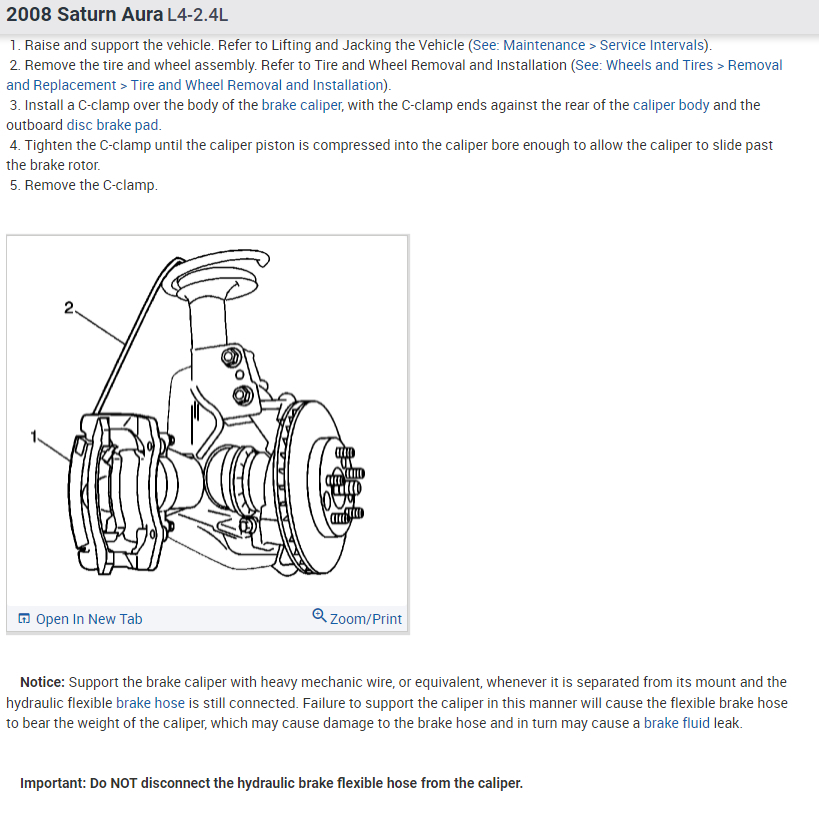 2008 Saturn Aura L4-2.4L

1. Raise and support the vehicle. Refer to Lifting and Jacking the Vehicle (See: Maintenance > Service Intervals).
2. Remove the tire and wheel assembly. Refer to Tire and Wheel Removal and Installation (See: Wheels and Tires > Removal and Replacement > Tire and Wheel Removal and Installation).
3. Install a C-clamp over the body of the brake caliper, with the C-clamp ends against the rear of the caliper body and the outboard disc brake pad.
4. Tighten the C-clamp until the caliper piston is compressed into the caliper bore enough to allow the caliper to slide past the brake rotor.
5. Remove the C-clamp.

2

1

Open In New Tab

Zoom/Print

Notice: Support the brake caliper with heavy mechanic wire, or equivalent, whenever it is separated from its mount and the hydraulic flexible brake hose is still connected. Failure to support the caliper in this manner will cause the flexible brake hose to bear the weight of the caliper, which may cause damage to the brake hose and in turn may cause a brake fluid leak.

Important: Do NOT disconnect the hydraulic brake flexible hose from the caliper.