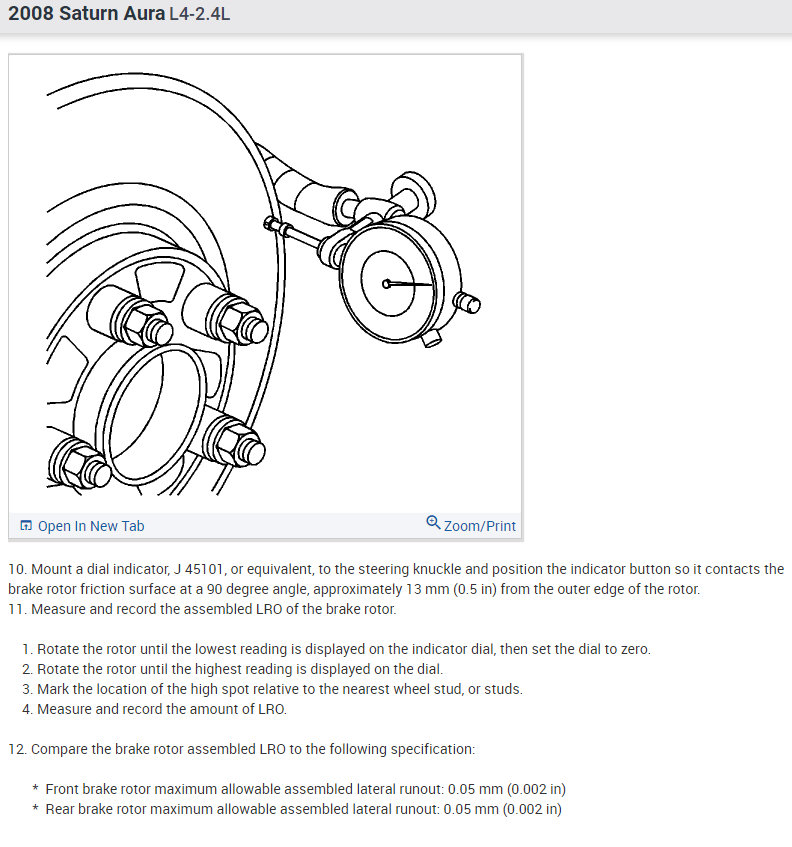 2008 Saturn Aura L4-2.4L

Open In New Tab
Zoom/Print

10. Mount a dial indicator, J 45101, or equivalent, to the steering knuckle and position the indicator button so it contacts the brake rotor friction surface at a 90 degree angle, approximately 13 mm (0.5 in) from the outer edge of the rotor.
11. Measure and record the assembled LRO of the brake rotor.

1. Rotate the rotor until the lowest reading is displayed on the indicator dial, then set the dial to zero.
2. Rotate the rotor until the highest reading is displayed on the dial.
3. Mark the location of the high spot relative to the nearest wheel stud, or studs.
4. Measure and record the amount of LRO.

12. Compare the brake rotor assembled LRO to the following specification:

* Front brake rotor maximum allowable assembled lateral runout: 0.05 mm (0.002 in)
* Rear brake rotor maximum allowable assembled lateral runout: 0.05 mm (0.002 in)