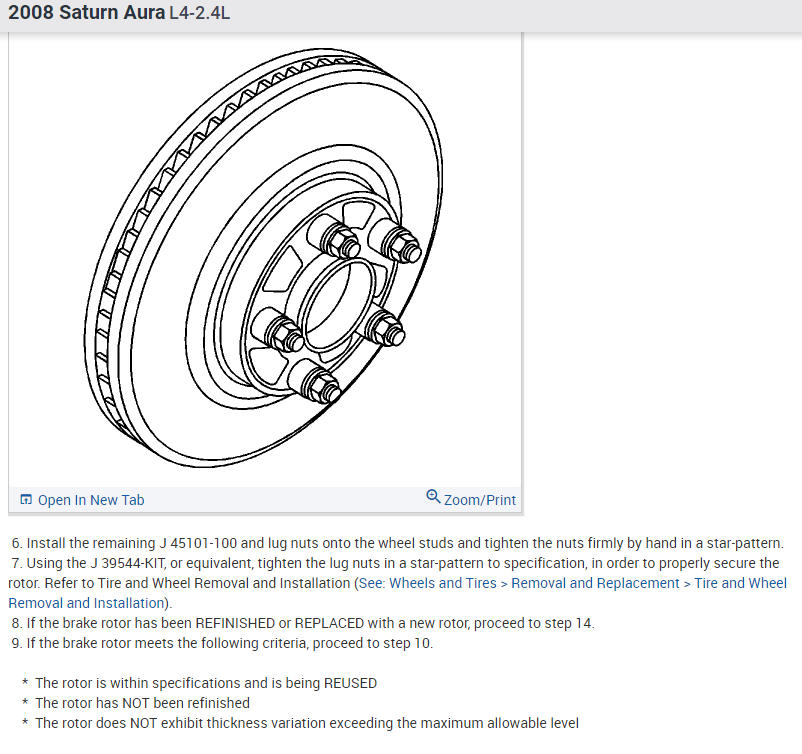 2008 Saturn Aura L4-2.4L

Open In New Tab

Zoom/Print

6. Install the remaining J 45101-100 and lug nuts onto the wheel studs and tighten the nuts firmly by hand in a star-pattern.
7. Using the J 39544-KIT, or equivalent, tighten the lug nuts in a star-pattern to specification, in order to properly secure the rotor. Refer to Tire and Wheel Removal and Installation (See: Wheels and Tires > Removal and Replacement > Tire and Wheel Removal and Installation).
8. If the brake rotor has been REFINISHED or REPLACED with a new rotor, proceed to step 14.
9. If the brake rotor meets the following criteria, proceed to step 10.

* The rotor is within specifications and is being REUSED
* The rotor has NOT been refinished
* The rotor does NOT exhibit thickness variation exceeding the maximum allowable level