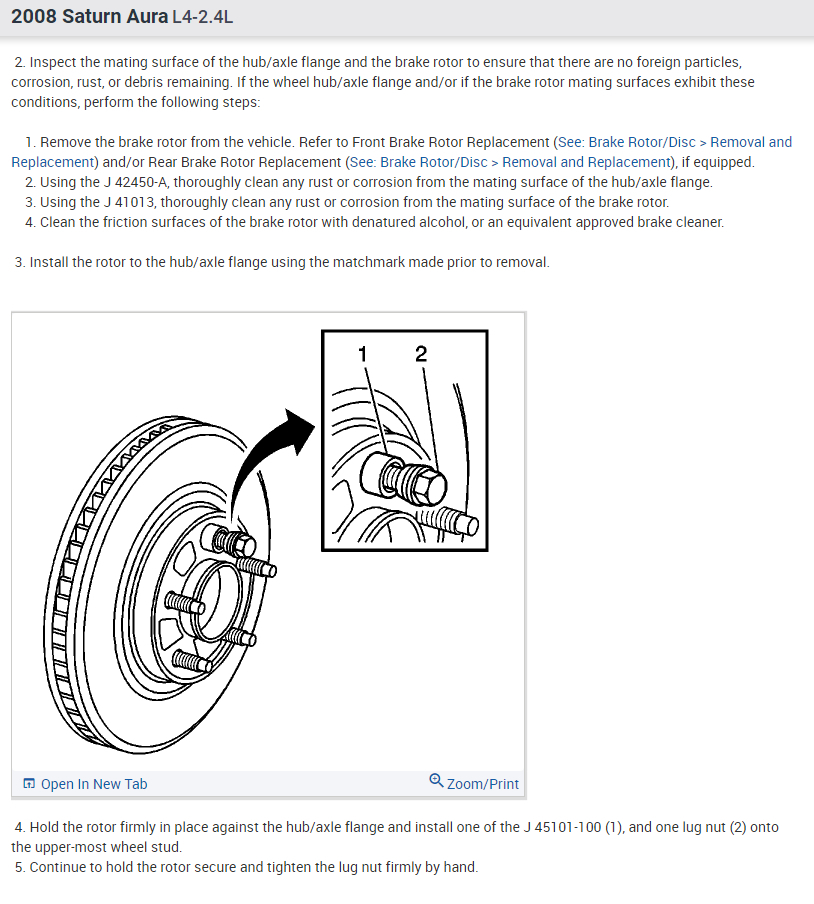 2008 Saturn Aura L4-2.4L

2. Inspect the mating surface of the hub/axle flange and the brake rotor to ensure that there are no foreign particles, corrosion, rust, or debris remaining. If the wheel hub/axle flange and/or if the brake rotor mating surfaces exhibit these conditions, perform the following steps:

1. Remove the brake rotor from the vehicle. Refer to Front Brake Rotor Replacement (See: Brake Rotor/Disc > Removal and Replacement) and/or Rear Brake Rotor Replacement (See: Brake Rotor/Disc > Removal and Replacement), if equipped.
2. Using the J 42450-A, thoroughly clean any rust or corrosion from the mating surface of the hub/axle flange.
3. Using the J 41013, thoroughly clean any rust or corrosion from the mating surface of the brake rotor.
4. Clean the friction surfaces of the brake rotor with denatured alcohol, or an equivalent approved brake cleaner.

3. Install the rotor to the hub/axle flange using the matchmark made prior to removal.

1 2

Open In New Tab

Zoom/Print

4. Hold the rotor firmly in place against the hub/axle flange and install one of the J 45101-100 (1), and one lug nut (2) onto the upper-most wheel stud.
5. Continue to hold the rotor secure and tighten the lug nut firmly by hand.