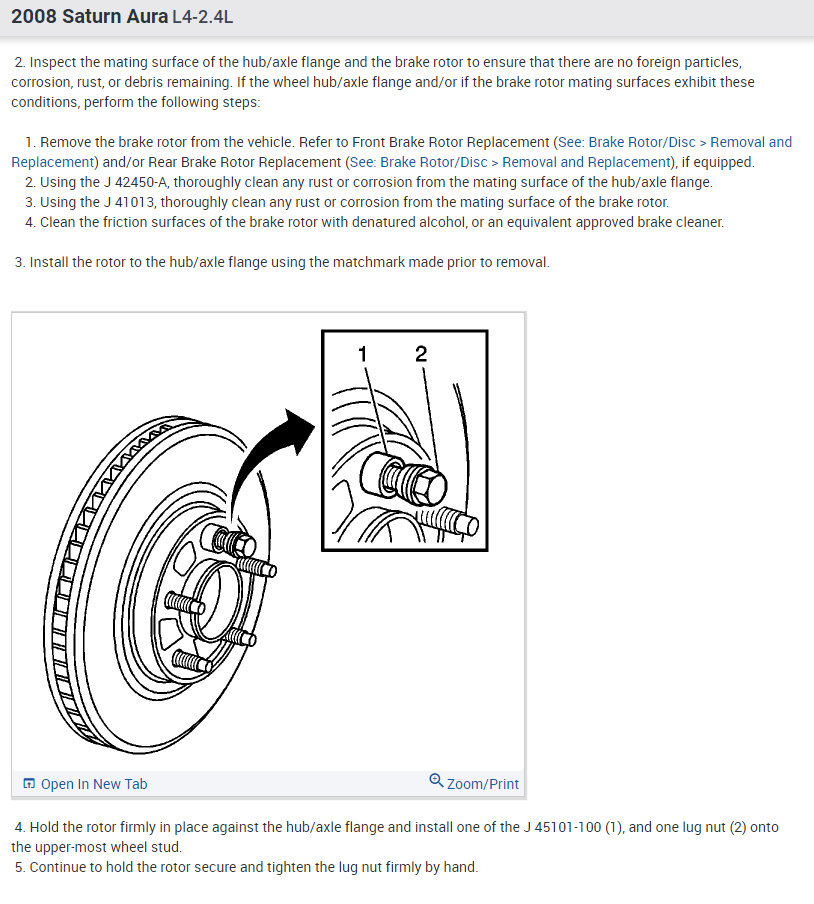 2008 Saturn Aura L4-2.4L

2. Inspect the mating surface of the hub/axle flange and the brake rotor to ensure that there are no foreign particles, corrosion, rust, or debris remaining. If the wheel hub/axle flange and/or if the brake rotor mating surfaces exhibit these conditions, perform the following steps:

1. Remove the brake rotor from the vehicle. Refer to Front Brake Rotor Replacement (See: Brake Rotor/Disc > Removal and Replacement) and/or Rear Brake Rotor Replacement (See: Brake Rotor/Disc > Removal and Replacement), if equipped.
2. Using the J 42450-A, thoroughly clean any rust or corrosion from the mating surface of the hub/axle flange.
3. Using the J 41013, thoroughly clean any rust or corrosion from the mating surface of the brake rotor.
4. Clean the friction surfaces of the brake rotor with denatured alcohol, or an equivalent approved brake cleaner.

3. Install the rotor to the hub/axle flange using the matchmark made prior to removal.

1 2

Open In New Tab

Zoom/Print

4. Hold the rotor firmly in place against the hub/axle flange and install one of the J 45101-100 (1), and one lug nut (2) onto the upper-most wheel stud.
5. Continue to hold the rotor secure and tighten the lug nut firmly by hand.