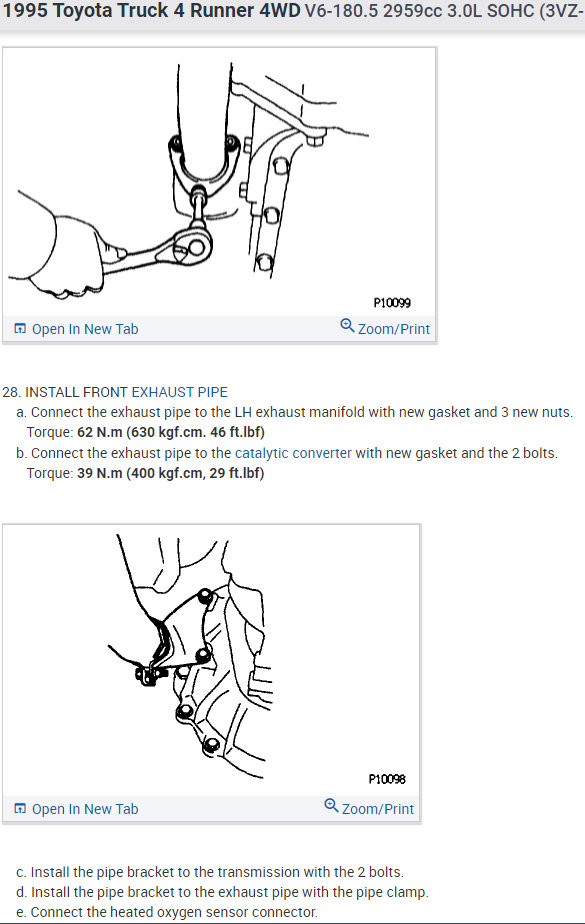 1995 Toyota Truck 4 Runner 4WD V6-180.5 2959cc 3.0L SOHC (3VZ-

P10099

Open In New Tab Zoom/Print

28. INSTALL FRONT EXHAUST PIPE
a. Connect the exhaust pipe to the LH exhaust manifold with new gasket and 3 new nuts. Torque: 62 N.m (630 kgf.cm. 46 ft.lbf)
b. Connect the exhaust pipe to the catalytic converter with new gasket and the 2 bolts. Torque: 39 N.m (400 kgf.cm, 29 ft.lbf)

P10098

Open In New Tab Zoom/Print

c. Install the pipe bracket to the transmission with the 2 bolts.
d. Install the pipe bracket to the exhaust pipe with the pipe clamp.
e. Connect the heated oxygen sensor connector.