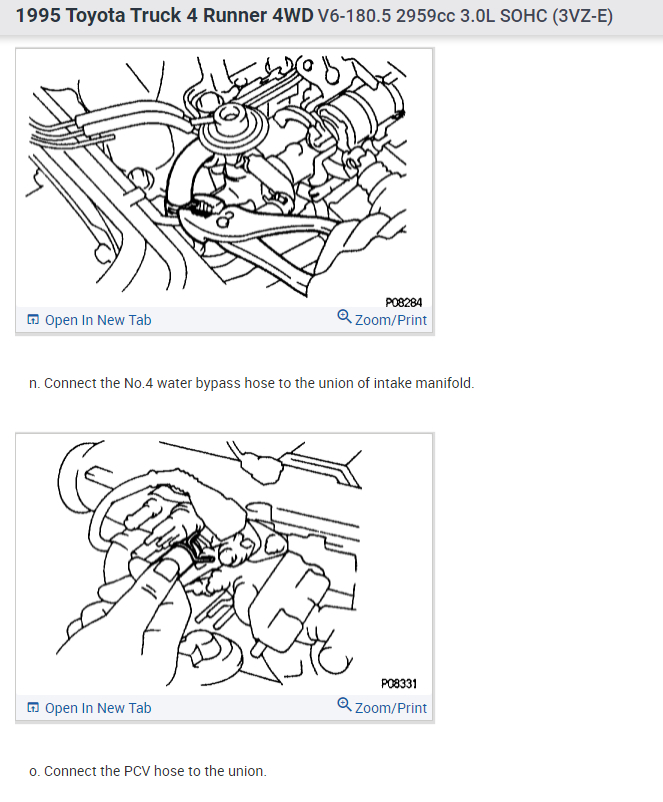 1995 Toyota Truck 4 Runner 4WD V6-180.5 2959cc 3.0L SOHC (3VZ-E)

P08284

Open In New Tab

Zoom/Print

n. Connect the No.4 water bypass hose to the union of intake manifold.

P08331

Open In New Tab

Zoom/Print

o. Connect the PCV hose to the union.