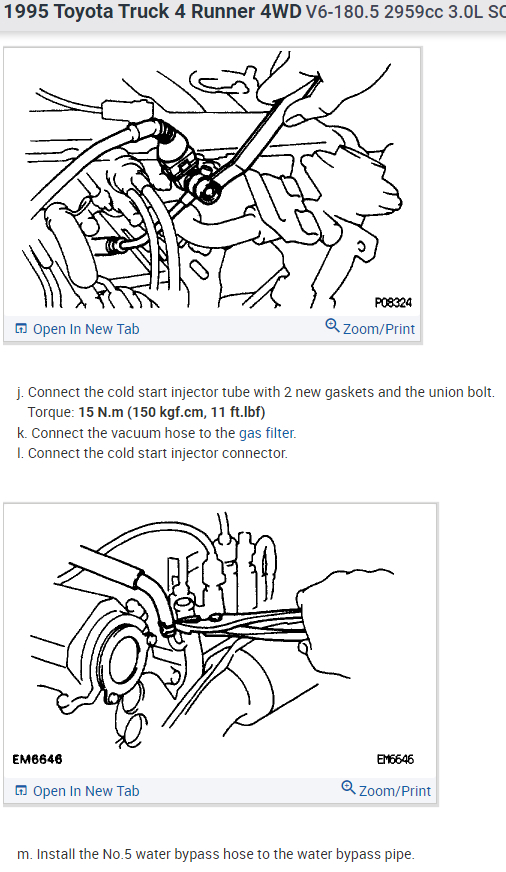 1995 Toyota Truck 4 Runner 4WD V6-180.5 2959cc 3.0L SC

P08324

Open In New Tab

Zoom/Print

j. Connect the cold start injector tube with 2 new gaskets and the union bolt. Torque: 15 N.m (150 kgf.cm, 11 ft.lbf)

k. Connect the vacuum hose to the gas filter.

l. Connect the cold start injector connector.

EM6646

EM6646

Open In New Tab

Zoom/Print

m. Install the No.5 water bypass hose to the water bypass pipe.