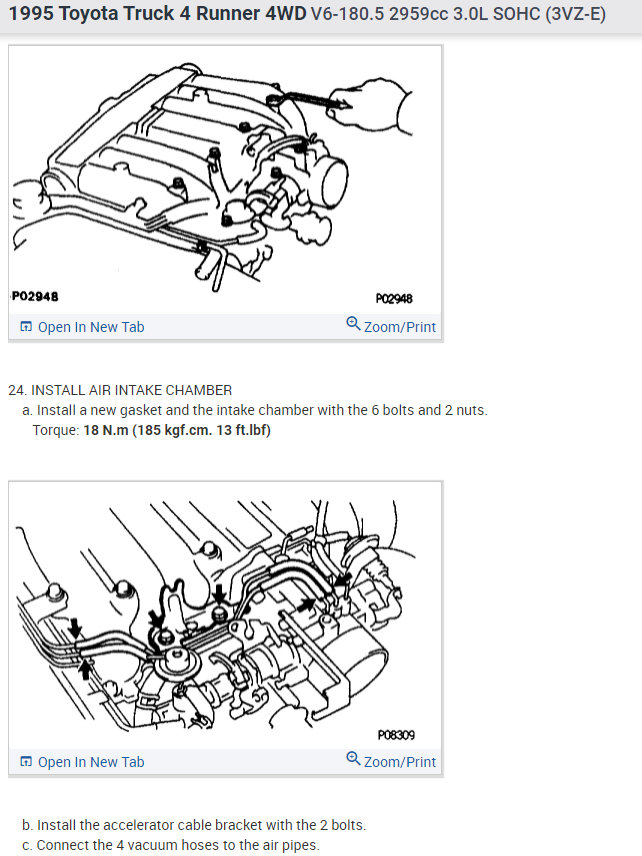 1995 Toyota Truck 4 Runner 4WD V6-180.5 2959cc 3.0L SOHC (3VZ-E)

P02948

P02948

Open In New Tab

Zoom/Print

24. INSTALL AIR INTAKE CHAMBER

a. Install a new gasket and the intake chamber with the 6 bolts and 2 nuts.
Torque: 18 N.m (185 kgf.cm. 13 ft.lbf)

P08309

Open In New Tab

Zoom/Print

b. Install the accelerator cable bracket with the 2 bolts.

c. Connect the 4 vacuum hoses to the air pipes.