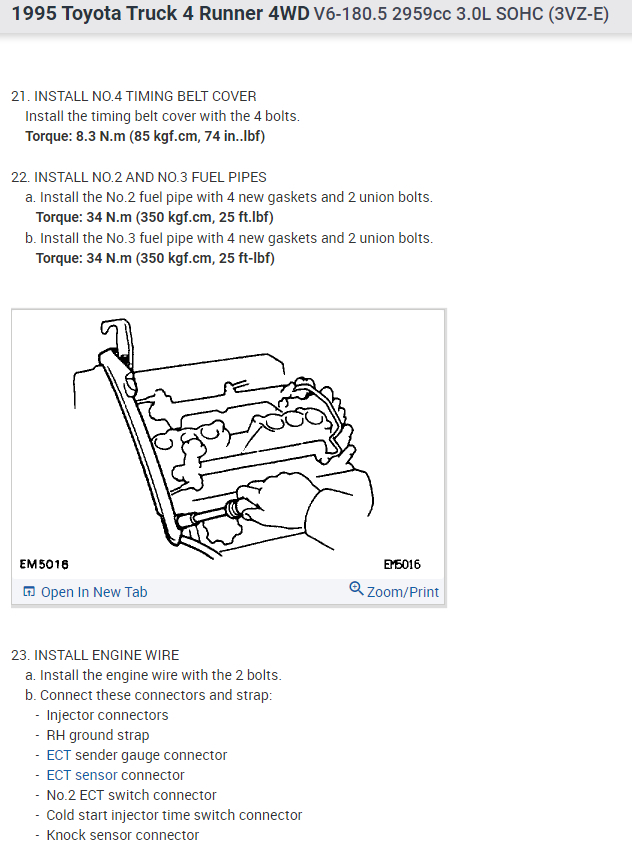 1995 Toyota Truck 4 Runner 4WD V6-180.5 2959cc 3.0L SOHC (3VZ-E)

21. INSTALL NO.4 TIMING BELT COVER
Install the timing belt cover with the 4 bolts.
Torque: 8.3 N.m (85 kgf.cm, 74 in..lbf)

22. INSTALL NO.2 AND NO.3 FUEL PIPES
a. Install the No.2 fuel pipe with 4 new gaskets and 2 union bolts.
Torque: 34 N.m (350 kgf.cm, 25 ft.lbf)
b. Install the No.3 fuel pipe with 4 new gaskets and 2 union bolts.
Torque: 34 N.m (350 kgf.cm, 25 ft-lbf)

EM5016

EM5016

Open In New Tab

Zoom/Print

23. INSTALL ENGINE WIRE
a. Install the engine wire with the 2 bolts.
b. Connect these connectors and strap:
- Injector connectors
- RH ground strap
- ECT sender gauge connector
- ECT sensor connector
- No.2 ECT switch connector
- Cold start injector time switch connector
- Knock sensor connector