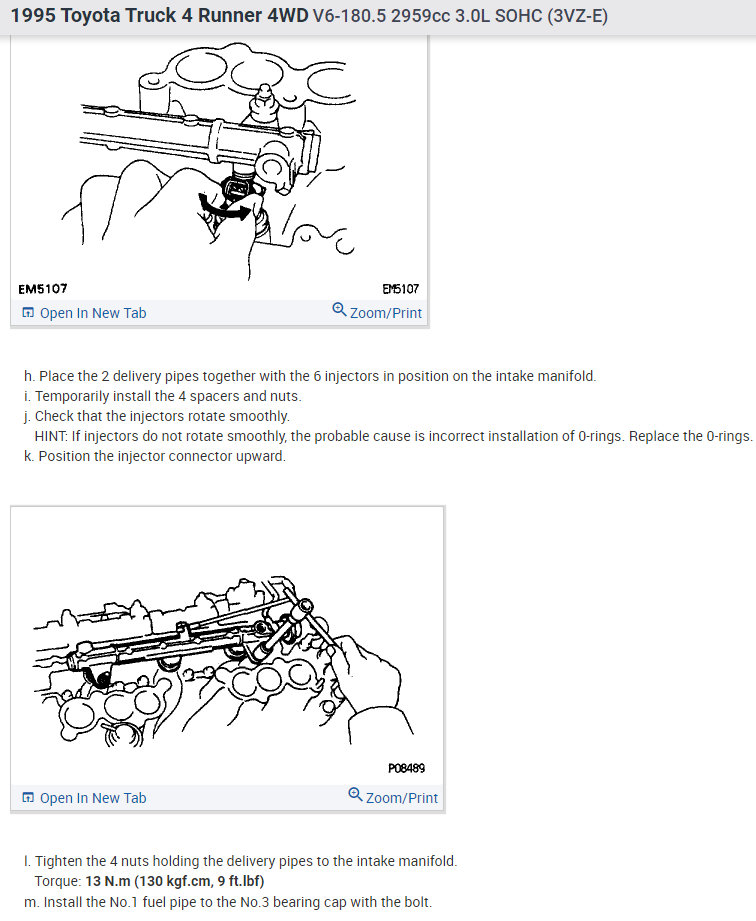 1995 Toyota Truck 4 Runner 4WD V6-180.5 2959cc 3.0L SOHC (3VZ-E)

EM5107

EM5107

Open In New Tab

Zoom/Print

h. Place the 2 delivery pipes together with the 6 injectors in position on the intake manifold.
i. Temporarily install the 4 spacers and nuts.
j. Check that the injectors rotate smoothly.
HINT: If injectors do not rotate smoothly, the probable cause is incorrect installation of 0-rings. Replace the 0-rings.
k. Position the injector connector upward.

P08489

Open In New Tab

Zoom/Print

l. Tighten the 4 nuts holding the delivery pipes to the intake manifold.
Torque: 13 N.m (130 kgf.cm, 9 ft.lbf)
m. Install the No.1 fuel pipe to the No.3 bearing cap with the bolt.