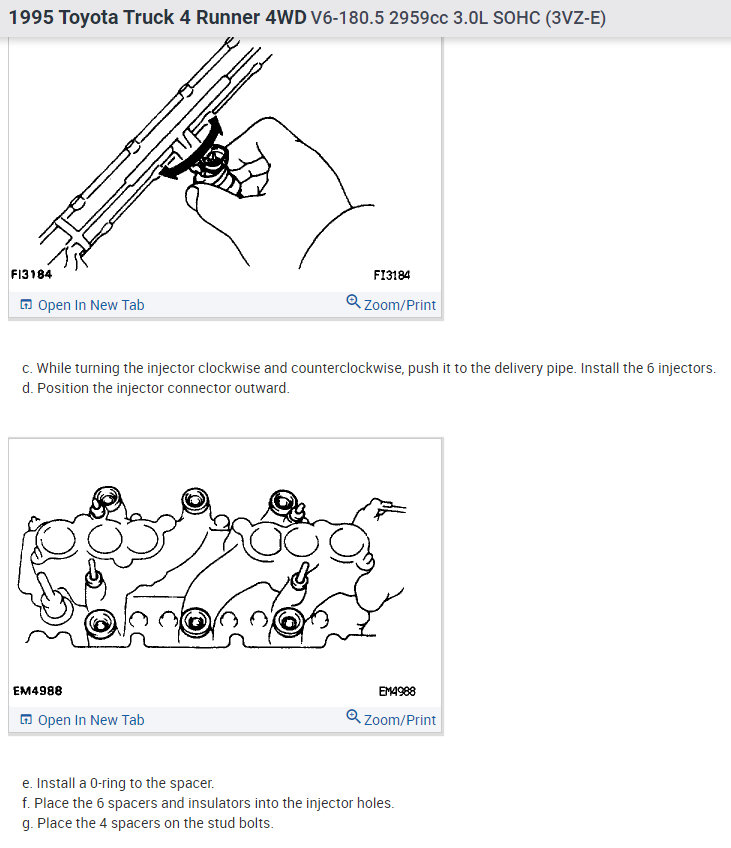 1995 Toyota Truck 4 Runner 4WD V6-180.5 2959cc 3.0L SOHC (3VZ-E)

FI3184

FI3184

Open In New Tab

Zoom/Print

c. While turning the injector clockwise and counterclockwise, push it to the delivery pipe. Install the 6 injectors.
d. Position the injector connector outward.

EM4988

EM4988

Open In New Tab

Zoom/Print

e. Install a 0-ring to the spacer.
f. Place the 6 spacers and insulators into the injector holes.
g. Place the 4 spacers on the stud bolts.