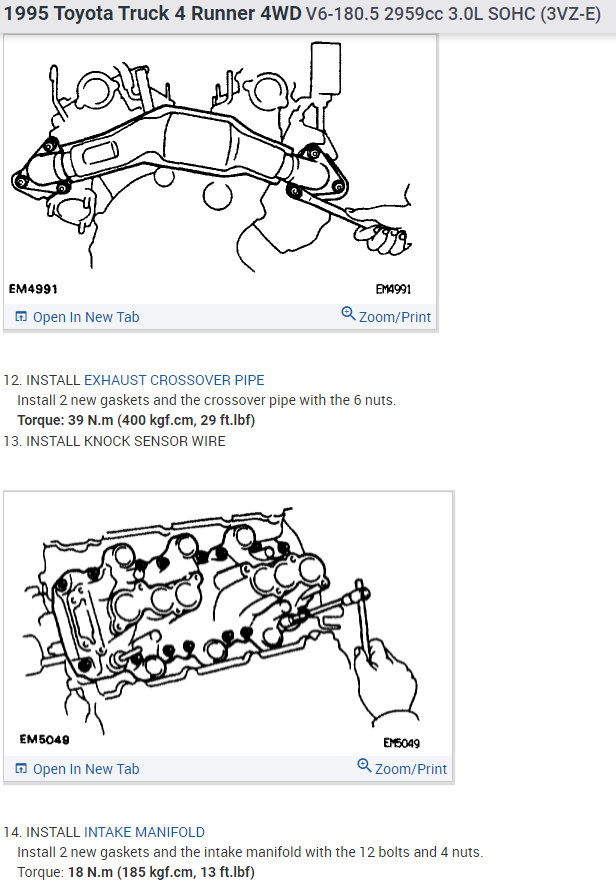 1995 Toyota Truck 4 Runner 4WD V6-180.5 2959cc 3.0L SOHC (3VZ-E)

EM4991

EM4991

Open In New Tab

Zoom/Print

12. INSTALL EXHAUST CROSSOVER PIPE

Install 2 new gaskets and the crossover pipe with the 6 nuts.

Torque: 39 N.m (400 kgf.cm, 29 ft.lbf)

13. INSTALL KNOCK SENSOR WIRE

EM5049

EM5049

Open In New Tab

Zoom/Print

14. INSTALL INTAKE MANIFOLD

Install 2 new gaskets and the intake manifold with the 12 bolts and 4 nuts.

Torque: 18 N.m (185 kgf.cm, 13 ft.lbf)