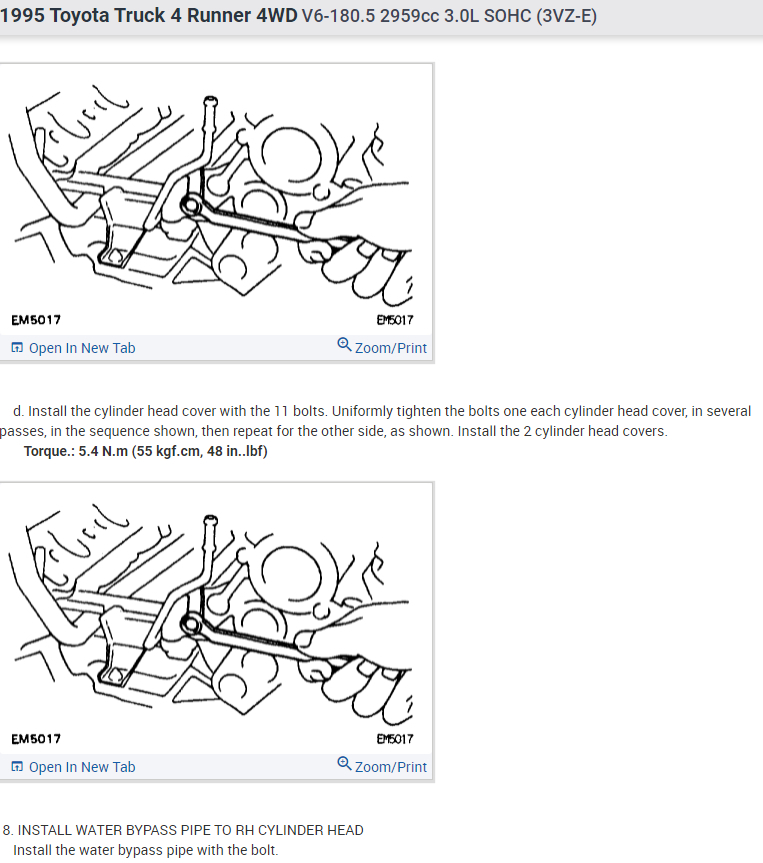 1995 Toyota Truck 4 Runner 4WD V6-180.5 2959cc 3.0L SOHC (3VZ-E)

EM5017

EM5017

Open In New Tab

Zoom/Print

d. Install the cylinder head cover with the 11 bolts. Uniformly tighten the bolts one each cylinder head cover, in several passes, in the sequence shown, then repeat for the other side, as shown. Install the 2 cylinder head covers.

Torque.: 5.4 N.m (55 kgf.cm, 48 in..lbf)

EM5017

EM5017

Open In New Tab

Zoom/Print

8. INSTALL WATER BYPASS PIPE TO RH CYLINDER HEAD

Install the water bypass pipe with the bolt.