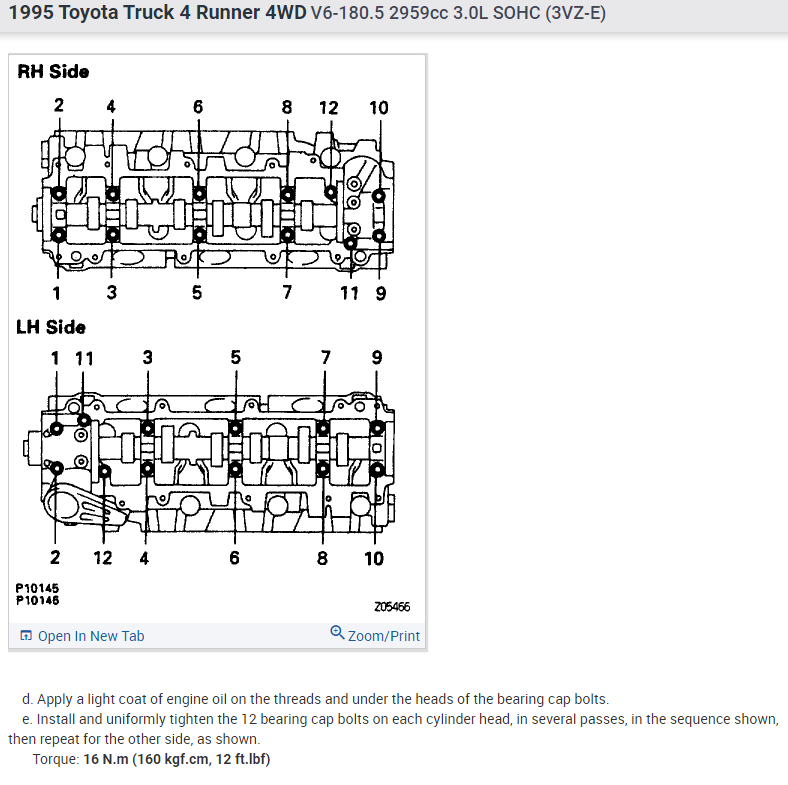 1995 Toyota Truck 4 Runner 4WD V6-180.5 2959cc 3.0L SOHC (3VZ-E)

RH Side

2 4 6 8 12 10

1 3 5 7 11 9

LH Side

1 11 3 5 7 9

2 12 4 6 8 10

P10145
P10146

Z05466

Open In New Tab

Zoom/Print

d. Apply a light coat of engine oil on the threads and under the heads of the bearing cap bolts.

e. Install and uniformly tighten the 12 bearing cap bolts on each cylinder head, in several passes, in the sequence shown, then repeat for the other side, as shown.

Torque: 16 N.m (160 kgf.cm, 12 ft.lbf)