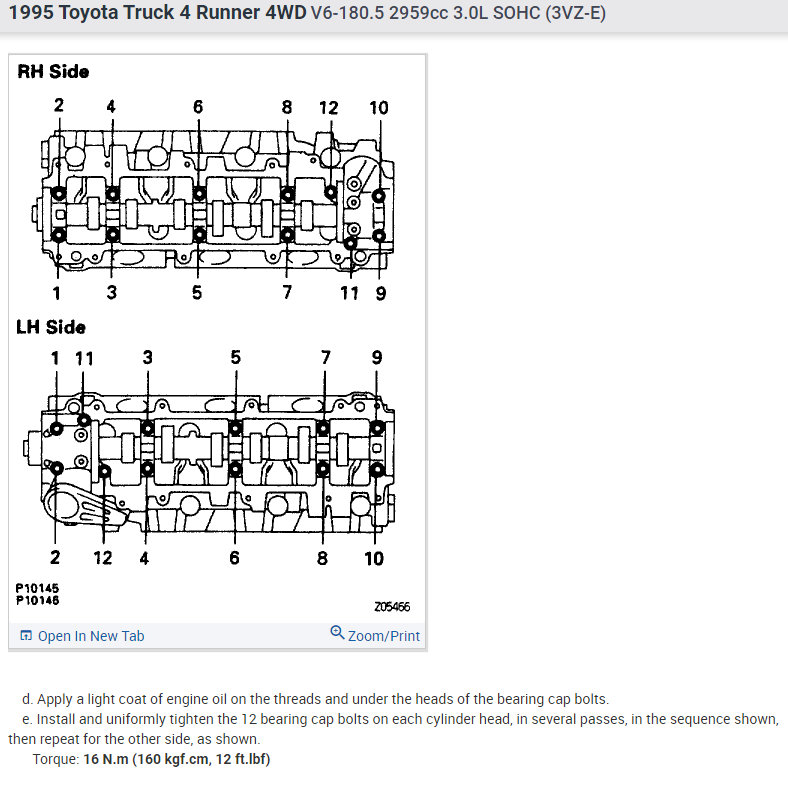 1995 Toyota Truck 4 Runner 4WD V6-180.5 2959cc 3.0L SOHC (3VZ-E)

RH Side

2 4 6 8 12 10

1 3 5 7 11 9

LH Side

1 11 3 5 7 9

2 12 4 6 8 10

P10145
P10146

Z05466

Open In New Tab

Zoom/Print

d. Apply a light coat of engine oil on the threads and under the heads of the bearing cap bolts.

e. Install and uniformly tighten the 12 bearing cap bolts on each cylinder head, in several passes, in the sequence shown, then repeat for the other side, as shown.

Torque: 16 N.m (160 kgf.cm, 12 ft.lbf)