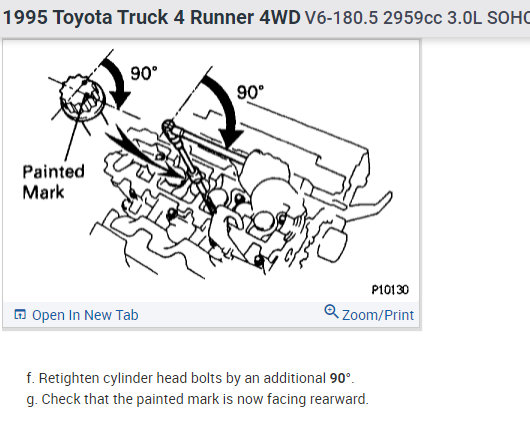 1995 Toyota Truck 4 Runner 4WD V6-180.5 2959cc 3.0L SOHC

90°

90°

Painted Mark

P10130

Open In New Tab

Zoom/Print

f. Retighten cylinder head bolts by an additional 90°.
g. Check that the painted mark is now facing rearward.