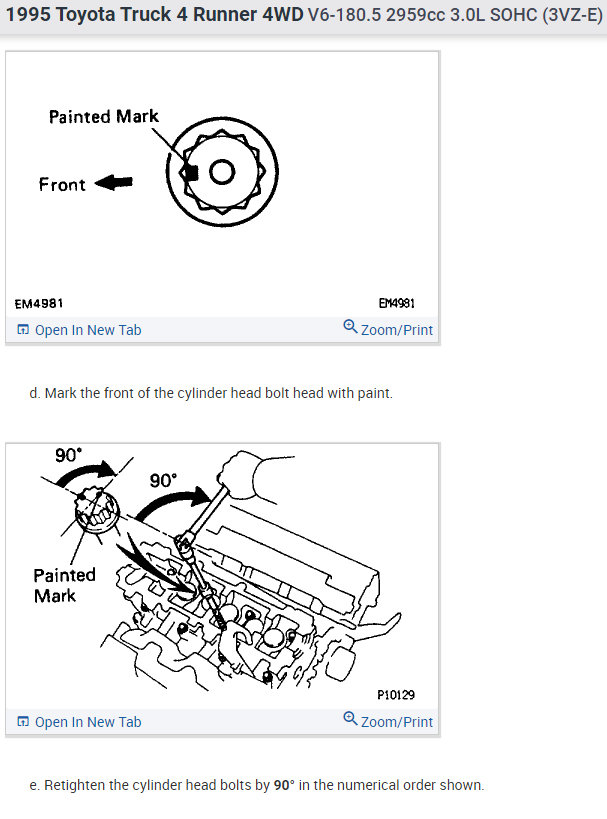 1995 Toyota Truck 4 Runner 4WD V6-180.5 2959cc 3.0L SOHC (3VZ-E)

Painted Mark

Front

EM4981 EM4981

Open In New Tab Zoom/Print

d. Mark the front of the cylinder head bolt head with paint.

90°

90°

Painted Mark

P10129

Open In New Tab Zoom/Print

e. Retighten the cylinder head bolts by 90° in the numerical order shown.