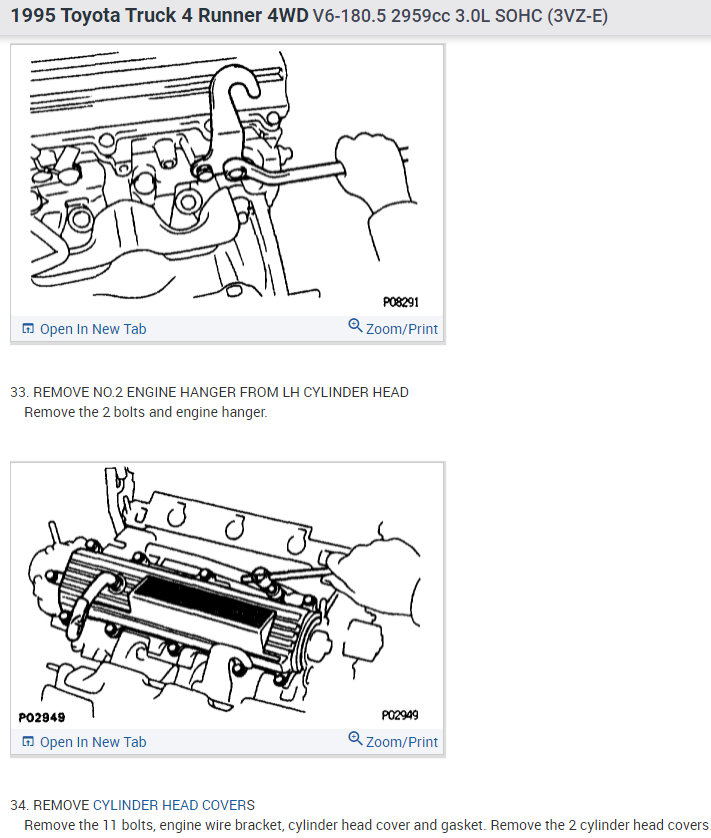 1995 Toyota Truck 4 Runner 4WD V6-180.5 2959cc 3.0L SOHC (3VZ-E)

P08291

Open In New Tab

Zoom/Print

33. REMOVE NO.2 ENGINE HANGER FROM LH CYLINDER HEAD
Remove the 2 bolts and engine hanger.

P02949

P02949

Open In New Tab

Zoom/Print

34. REMOVE CYLINDER HEAD COVERS
Remove the 11 bolts, engine wire bracket, cylinder head cover and gasket. Remove the 2 cylinder head covers.